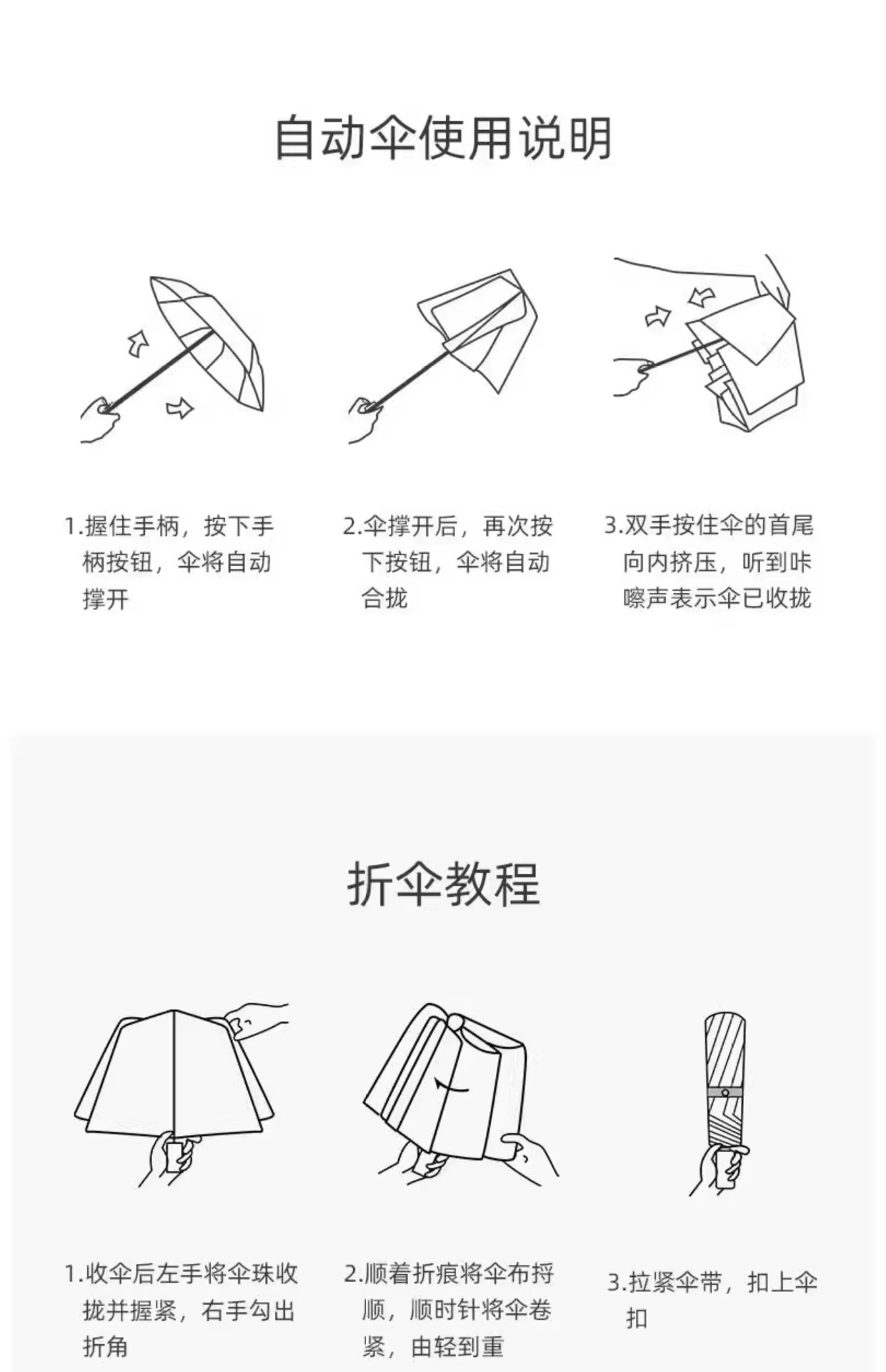 自动伞使用说明

1.握住手柄，按下手柄按钮，伞将自动撑开

2.伞撑开后，再次按下按钮，伞将自动合拢

3.双手按住伞的首尾向内挤压，听到咔嚓声表示伞已收拢

折伞教程

1.收伞后左手将伞珠收拢并握紧，右手勾出折角

2.顺着折痕将伞布捋顺，顺时针将伞卷紧，由轻到重

3.拉紧伞带，扣上伞扣