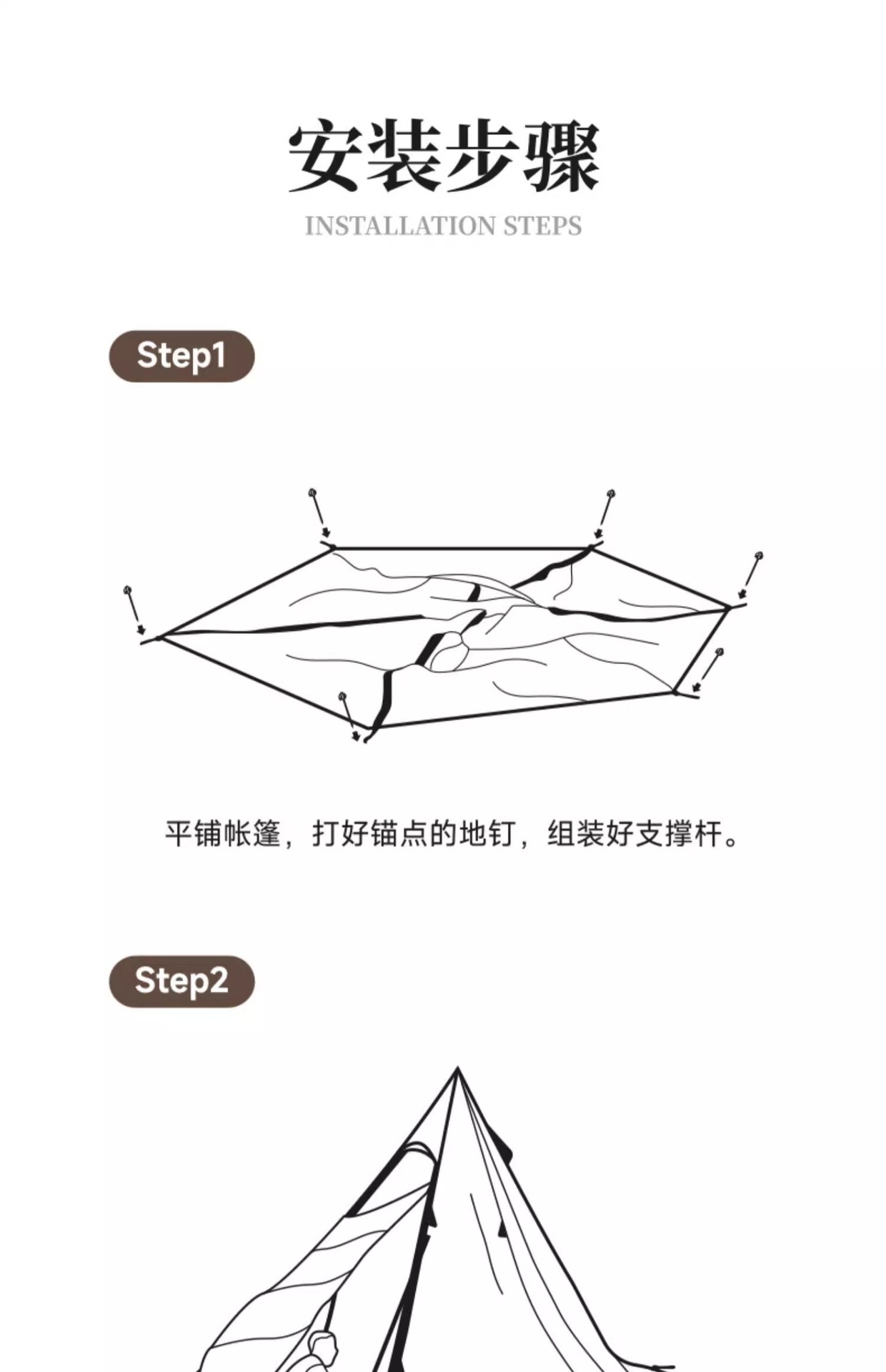 安装步骤

INSTALLATION STEPS

Step1

平铺帐篷，打好锚点的地钉，组装好支撑杆。

Step2