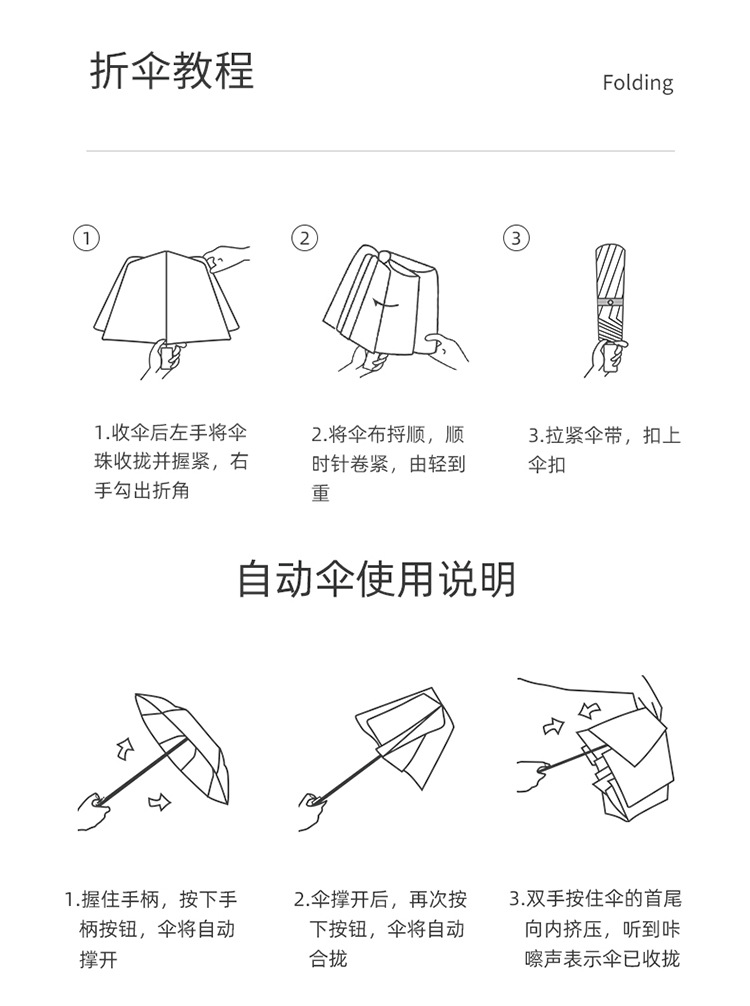 折伞教程

Folding

①

②

③

1.收伞后左手将伞珠收拢并握紧，右手勾出折角

2.将伞布捋顺，顺时针卷紧，由轻到重

3.拉紧伞带，扣上伞扣

自动伞使用说明

1.握住手柄，按下手柄按钮，伞将自动撑开

2.伞撑开后，再次按下按钮，伞将自动合拢

3.双手按住伞的首尾向内挤压，听到咔嚓声表示伞已收拢