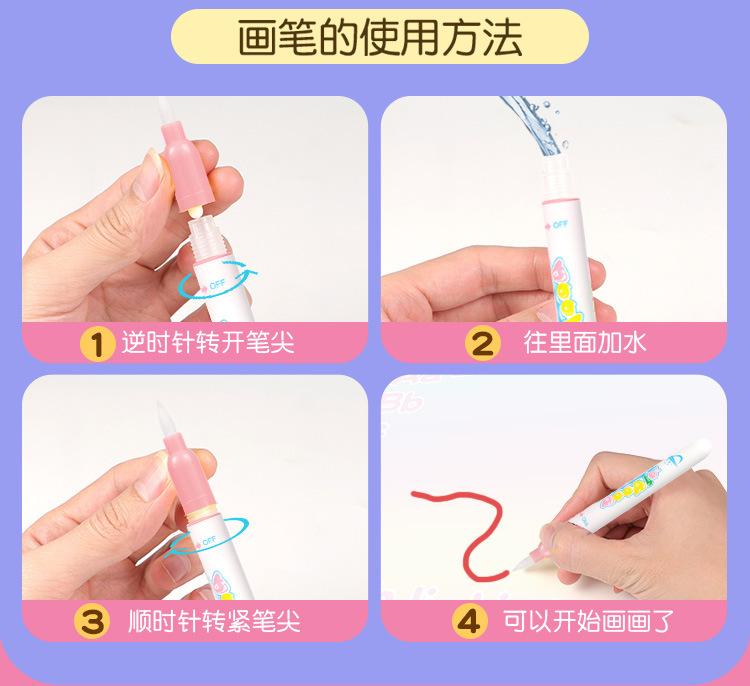 画笔的使用方法

OFF

1 逆时针转开笔尖

OFF

2 往里面加水

OFF

3 顺时针转紧笔尖

4 可以开始画画了