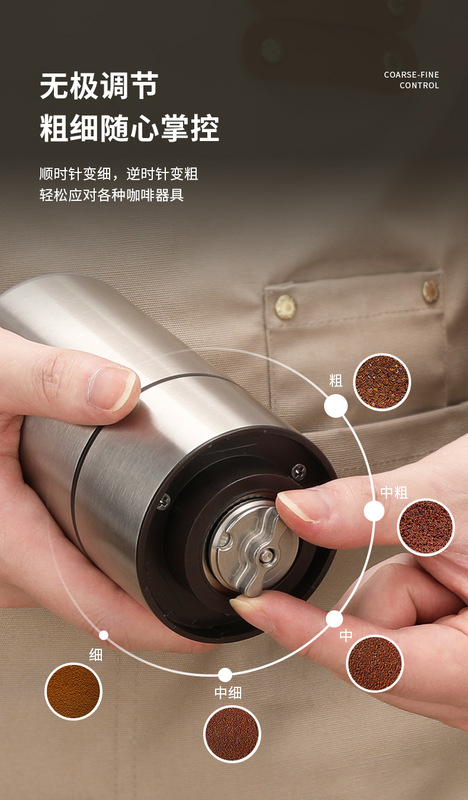 无极调节
粗细随心掌控

COARSE-FINE CONTROL

顺时针变细，逆时针变粗
轻松应对各种咖啡器具

粗

中粗

中

中细

细