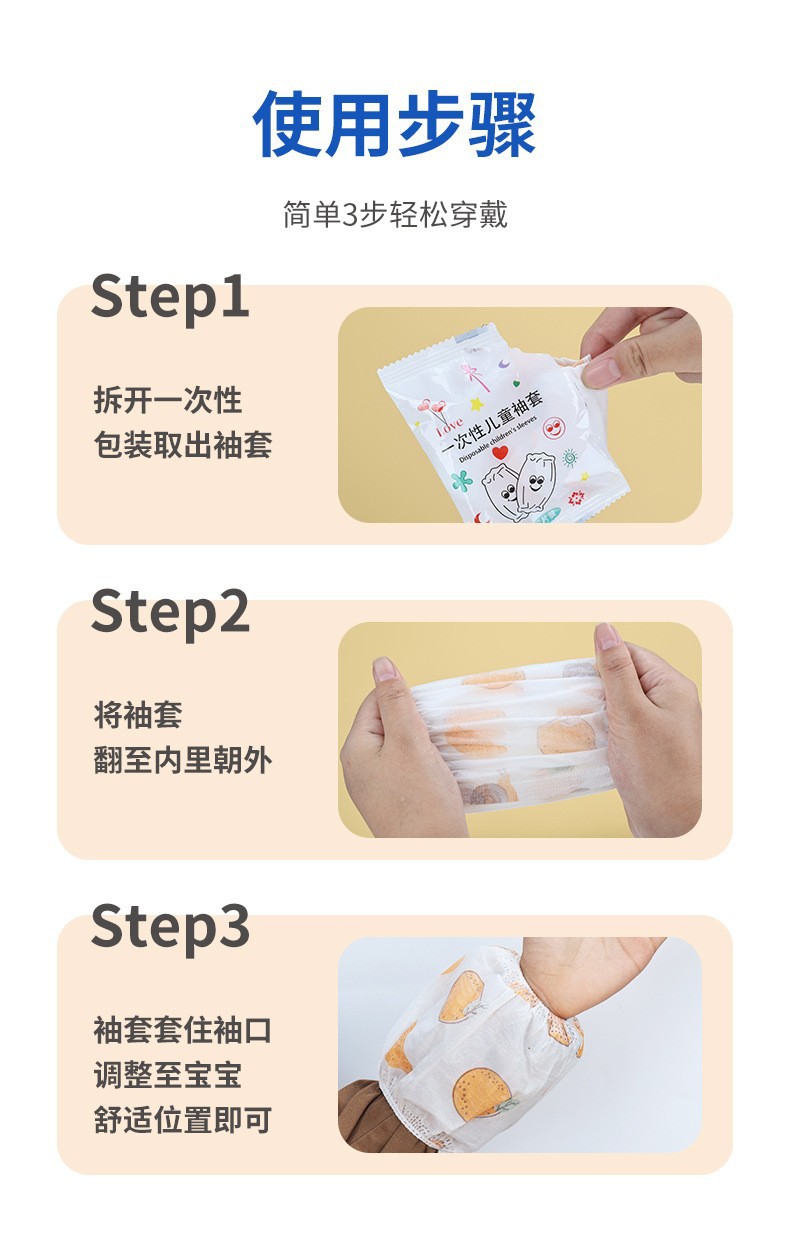 使用步骤

简单3步轻松穿戴

Step1

拆开一次性
包装取出袖套

Love
一次性儿童袖套
Disposable children's sleeves

Step2

将袖套
翻至内里朝外

Step3

袖套套住袖口
调整至宝宝
舒适位置即可