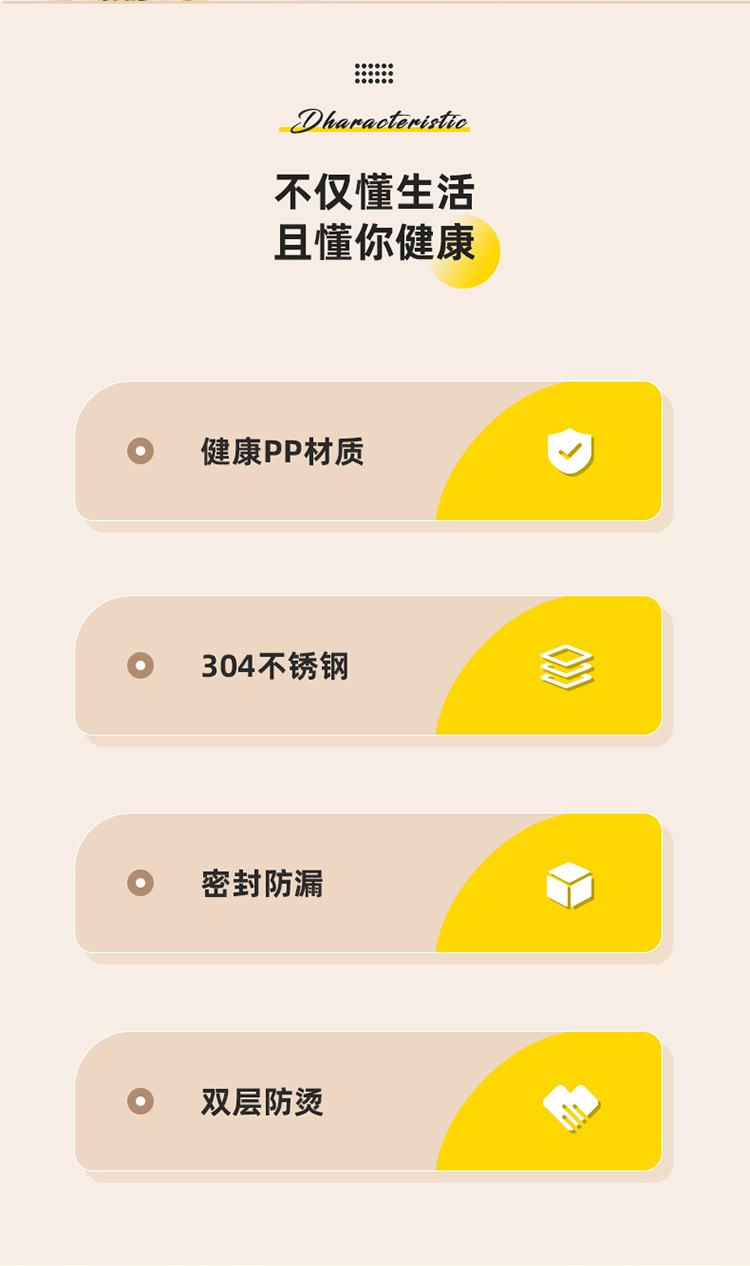 Dharacteristic

不仅懂生活
且懂你健康

健康PP材质

304不锈钢

密封防漏

双层防烫