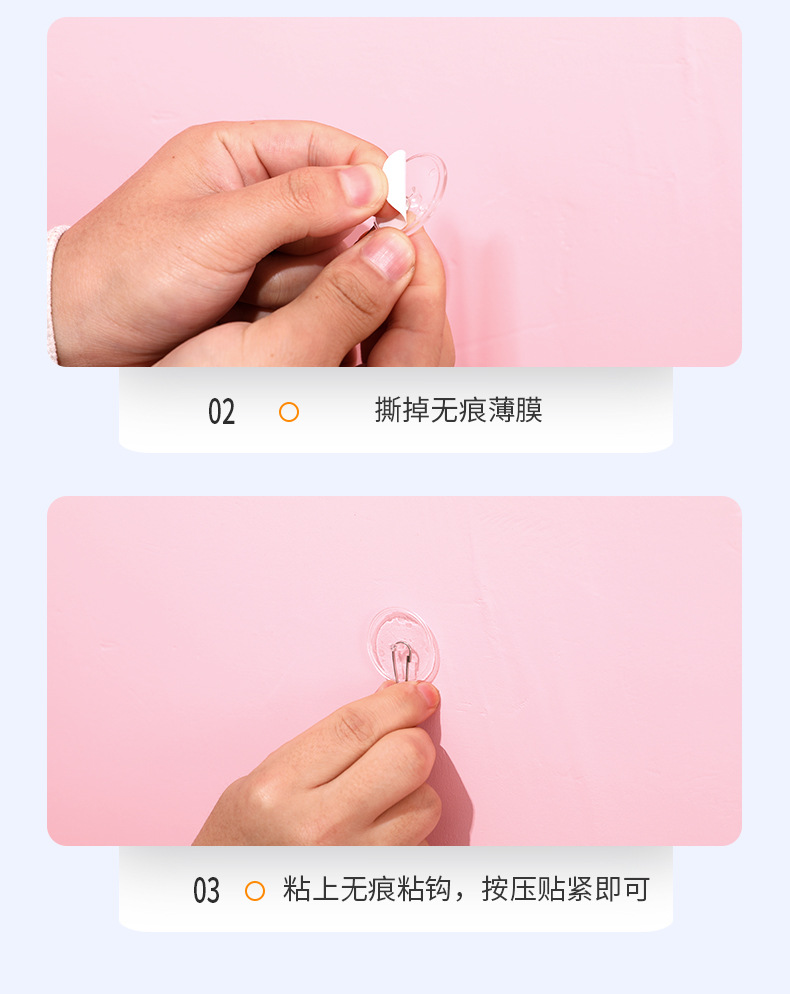 02 撕掉无痕薄膜

03 粘上无痕粘钩，按压贴紧即可