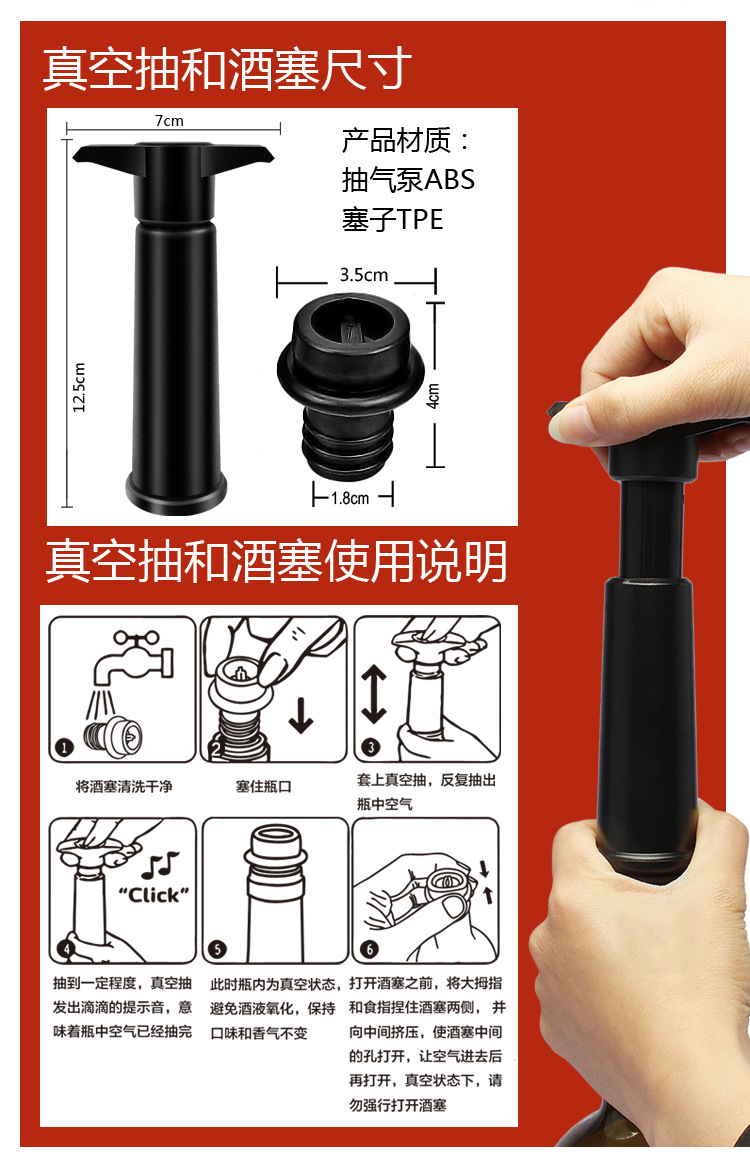 真空抽和酒塞尺寸

7cm

12.5cm

产品材质：
抽气泵ABS
塞子TPE

3.5cm

4cm

1.8cm

真空抽和酒塞使用说明

1 将酒塞清洗干净

2 塞住瓶口

3 套上真空抽，反复抽出瓶中空气

"Click"

4 抽到一定程度，真空抽发出滴滴的提示音，意味着瓶中空气已经抽完

5 此时瓶内为真空状态，避免酒液氧化，保持口味和香气不变

6 打开酒塞之前，将大拇指和食指捏住酒塞两侧，并向中间挤压，使酒塞中间的孔打开，让空气进去后再打开，真空状态下，请勿强行打开酒塞