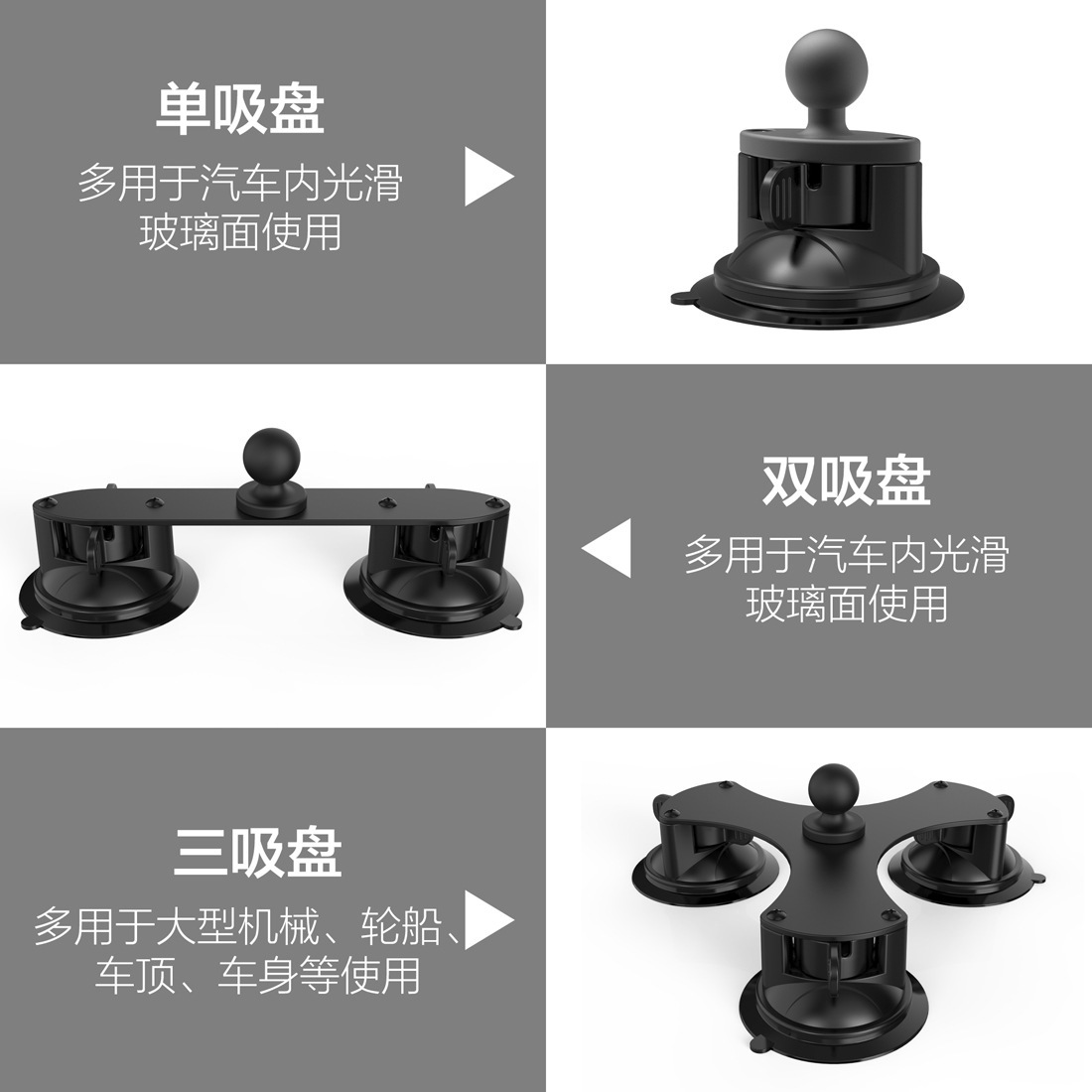 单吸盘

多用于汽车内光滑玻璃面使用

双吸盘

多用于汽车内光滑玻璃面使用

三吸盘

多用于大型机械、轮船、车顶、车身等使用