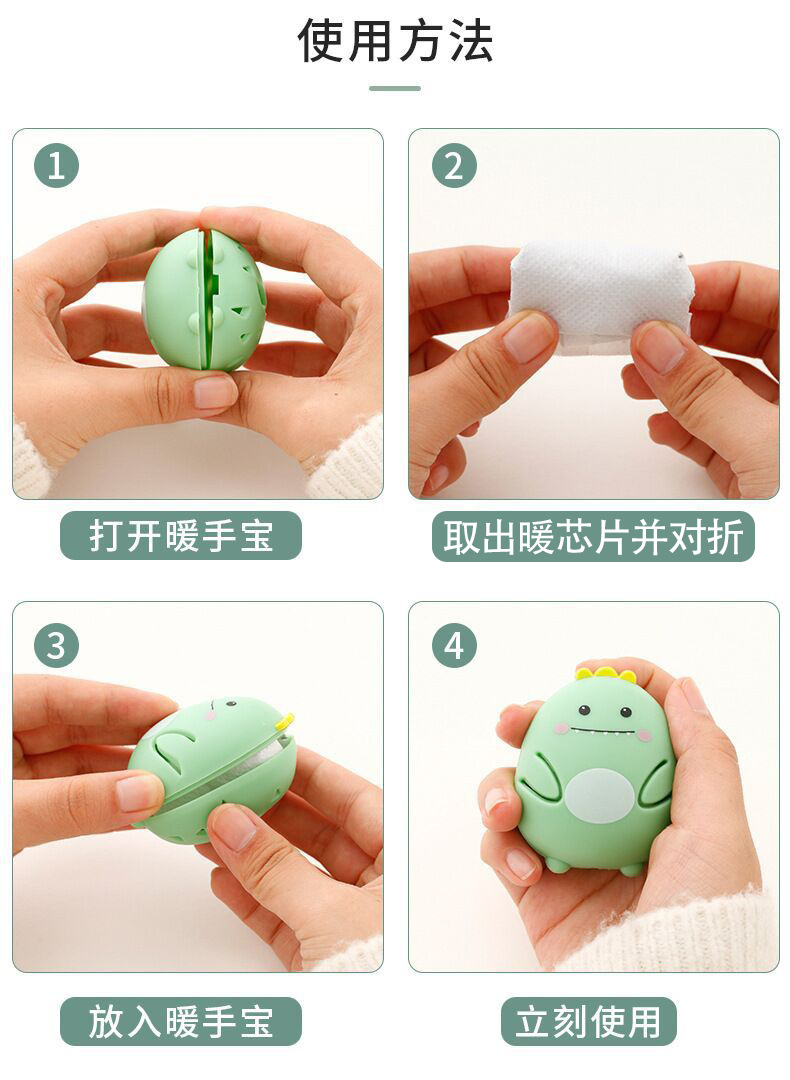 使用方法

1

打开暖手宝

2

取出暖芯片并对折

3

放入暖手宝

4

立刻使用