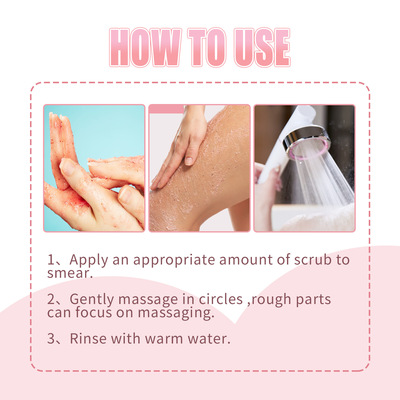 HOW TO USE

1、Apply an appropriate amount of scrub to smear.

2、Gently massage in circles ,rough parts can focus on massaging.

3、Rinse with warm water.