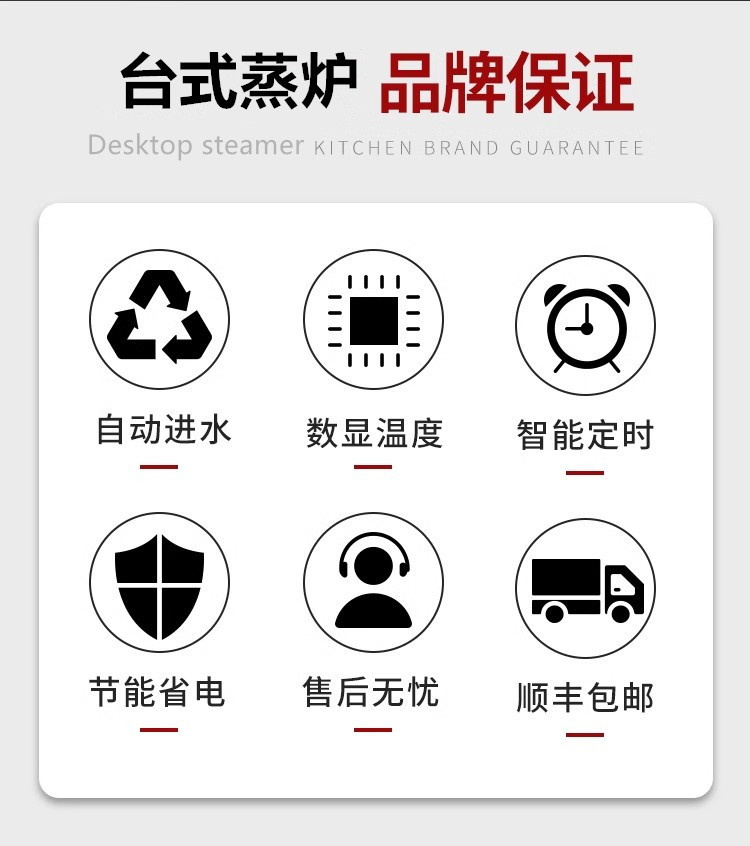 台式蒸炉 品牌保证

Desktop steamer KITCHEN BRAND GUARANTEE

自动进水

数显温度

智能定时

节能省电

售后无忧

顺丰包邮