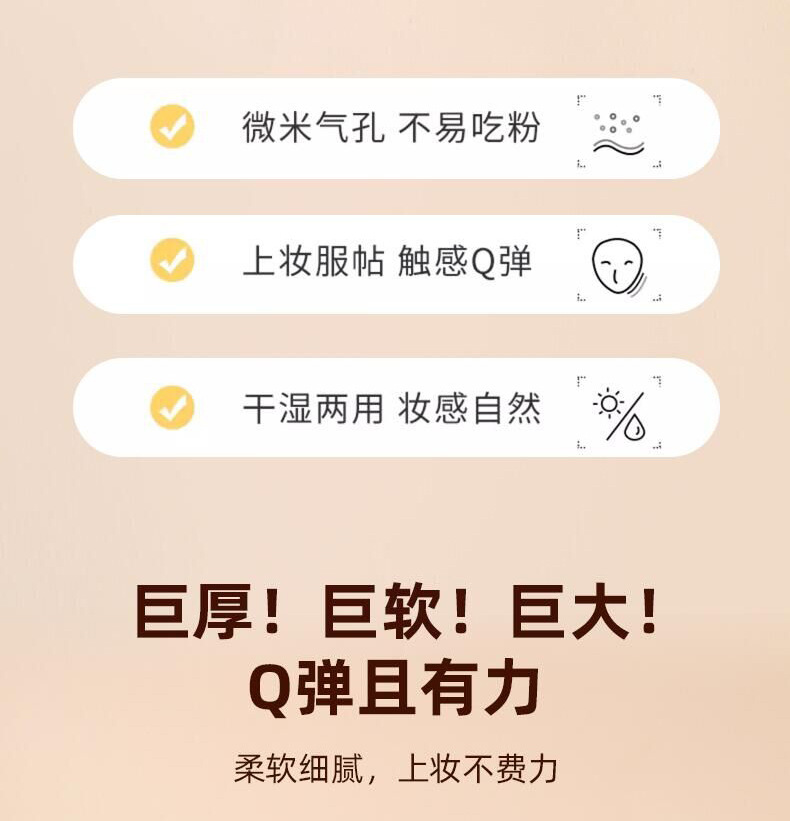 微米气孔 不易吃粉

上妆服帖 触感Q弹

干湿两用 妆感自然

巨厚！巨软！巨大！
Q弹且有力

柔软细腻，上妆不费力