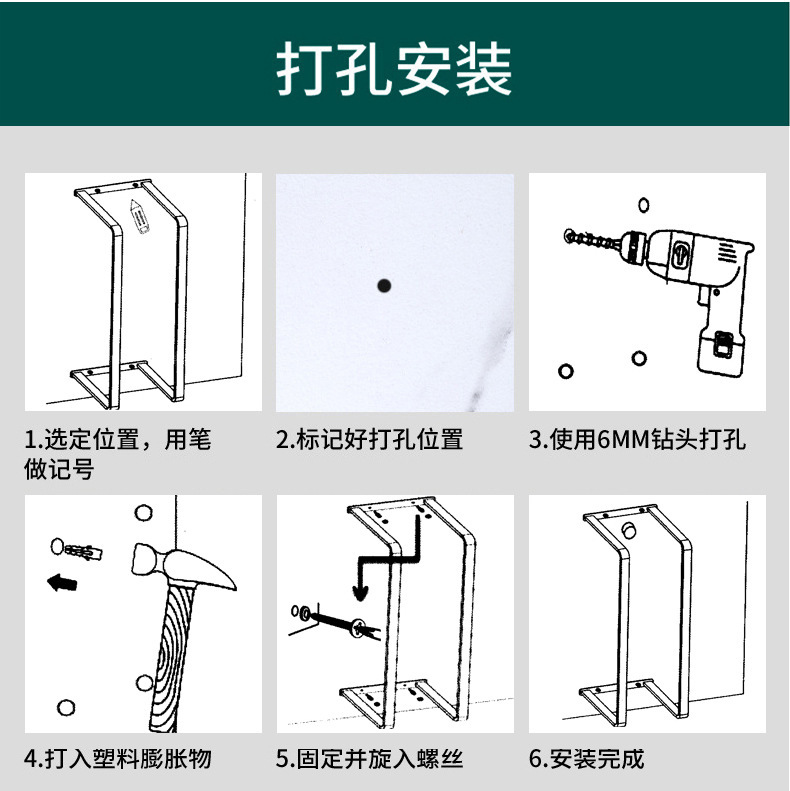 打孔安装

1.选定位置，用笔做记号

2.标记好打孔位置

3.使用6MM钻头打孔

4.打入塑料膨胀物

5.固定并旋入螺丝

6.安装完成