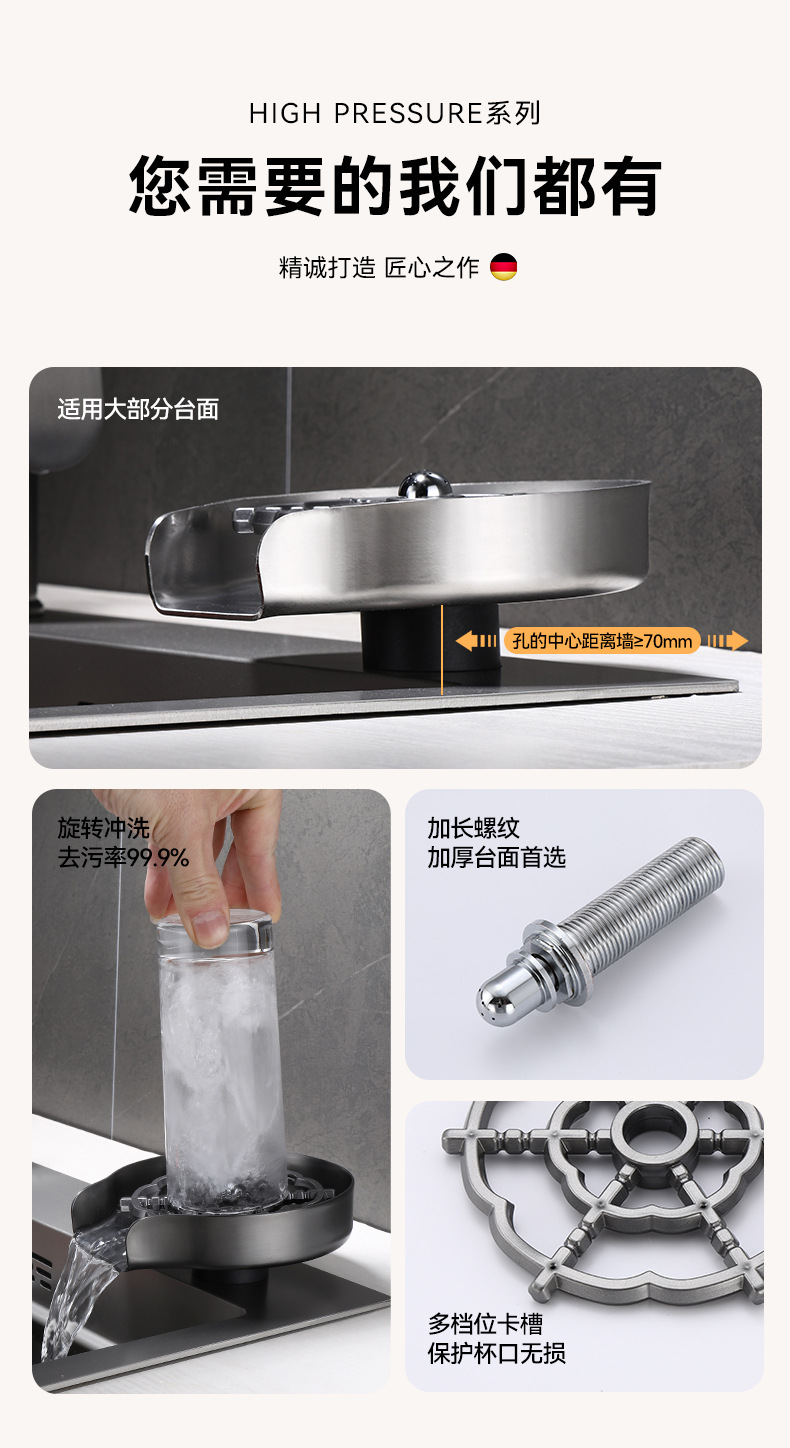 HIGH PRESSURE系列

您需要的我们都有

精诚打造 匠心之作

适用大部分台面

孔的中心距离墙≥70mm

旋转冲洗
去污率99.9%

加长螺纹
加厚台面首选

多档位卡槽
保护杯口无损