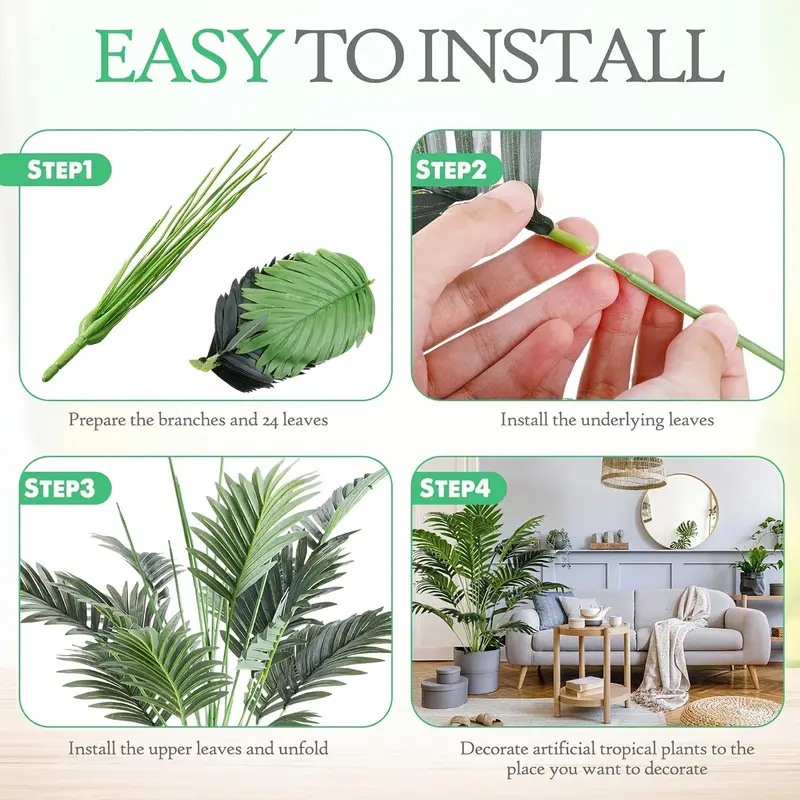 EASY TO INSTALL

STEP1

Prepare the branches and 24 leaves

STEP2

Install the underlying leaves

STEP3

Install the upper leaves and unfold

STEP4

Decorate artificial tropical plants to the place you want to decorate