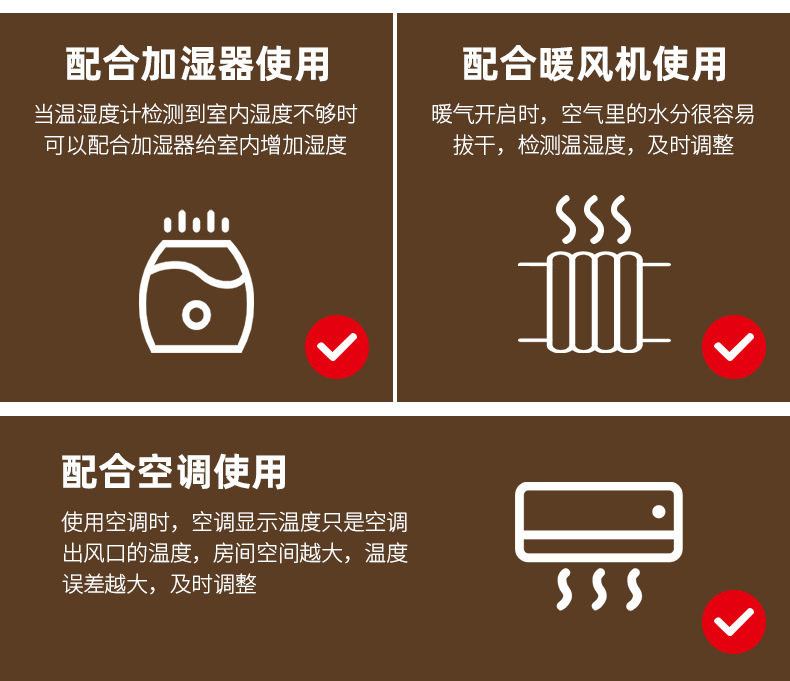 配合加湿器使用

当温湿度计检测到室内湿度不够时可以配合加湿器给室内增加湿度

配合暖风机使用

暖气开启时，空气里的水分很容易拔干，检测温湿度，及时调整

配合空调使用

使用空调时，空调显示温度只是空调出风口的温度，房间空间越大，温度误差越大，及时调整