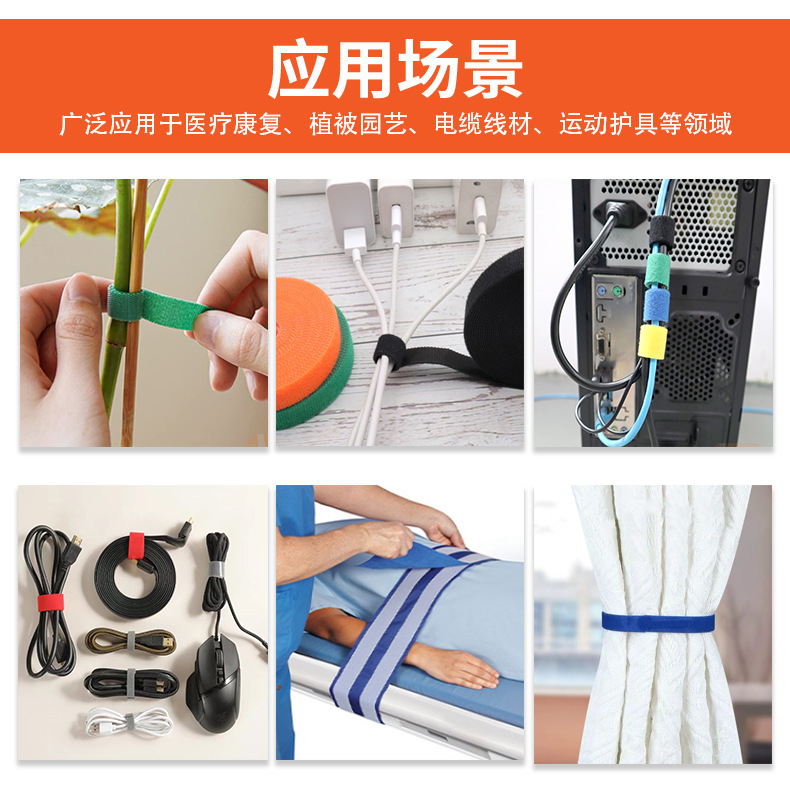 应用场景

广泛应用于医疗康复、植被园艺、电缆线材、运动护具等领域