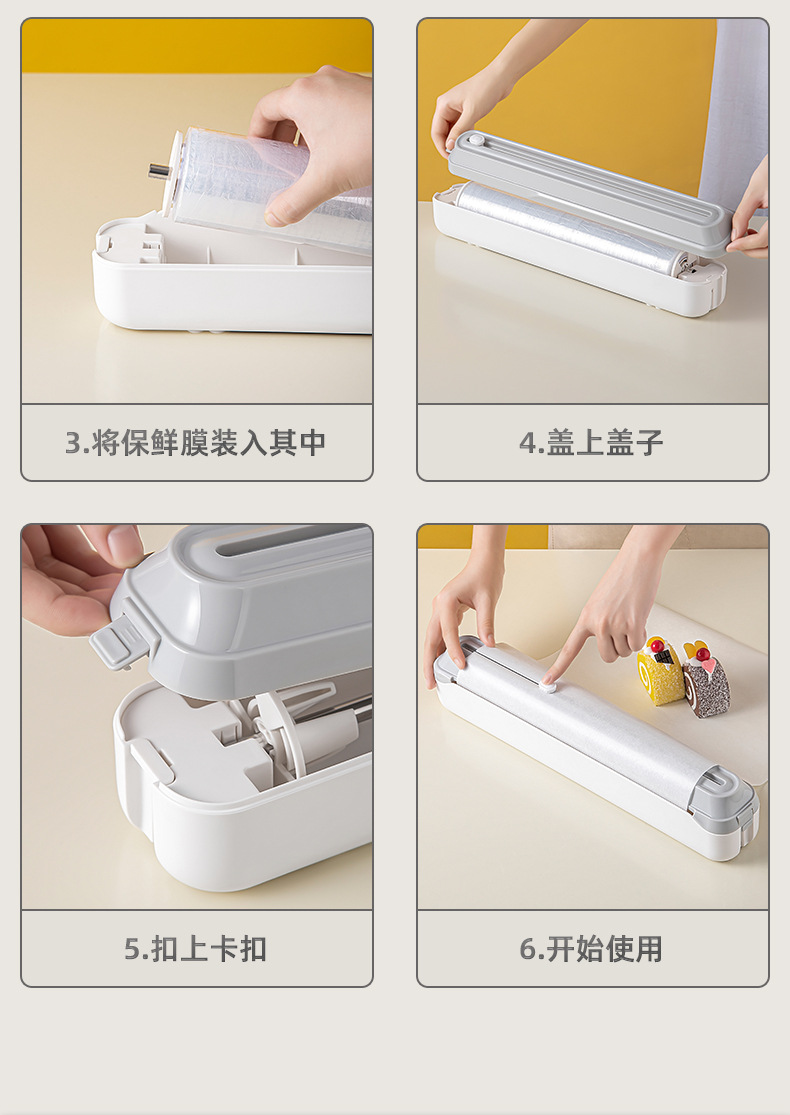 3.将保鲜膜装入其中

4.盖上盖子

5.扣上卡扣

6.开始使用