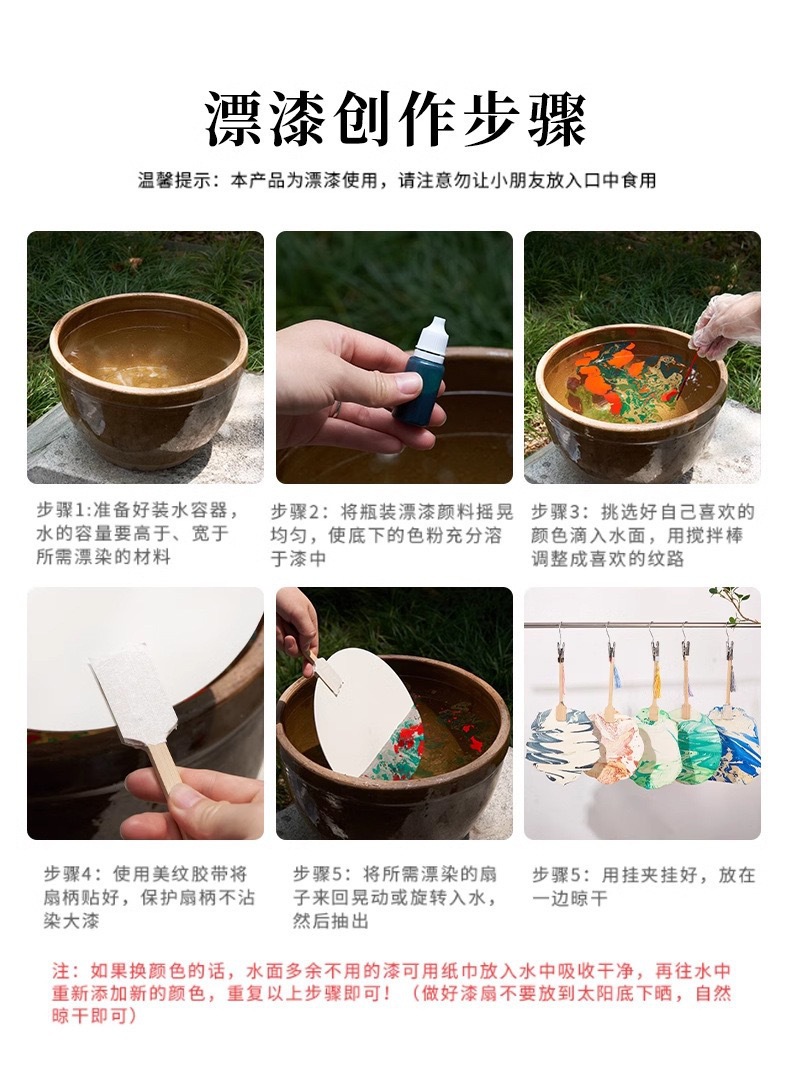 漂漆创作步骤

温馨提示：本产品为漂漆使用，请注意勿让小朋友放入口中食用

步骤1:准备好装水容器，水的容量要高于、宽于所需漂染的材料

步骤2：将瓶装漂漆颜料摇晃均匀，使底下的色粉充分溶于漆中

步骤3：挑选好自己喜欢的颜色滴入水面，用搅拌棒调整成喜欢的纹路

步骤4：使用美纹胶带将扇柄贴好，保护扇柄不沾染大漆

步骤5：将所需漂染的扇子来回晃动或旋转入水，然后抽出

步骤5：用挂夹挂好，放在一边晾干

注：如果换颜色的话，水面多余不用的漆可用纸巾放入水中吸收干净，再往水中重新添加新的颜色，重复以上步骤即可！（做好漆扇不要放到太阳底下晒，自然晾干即可）