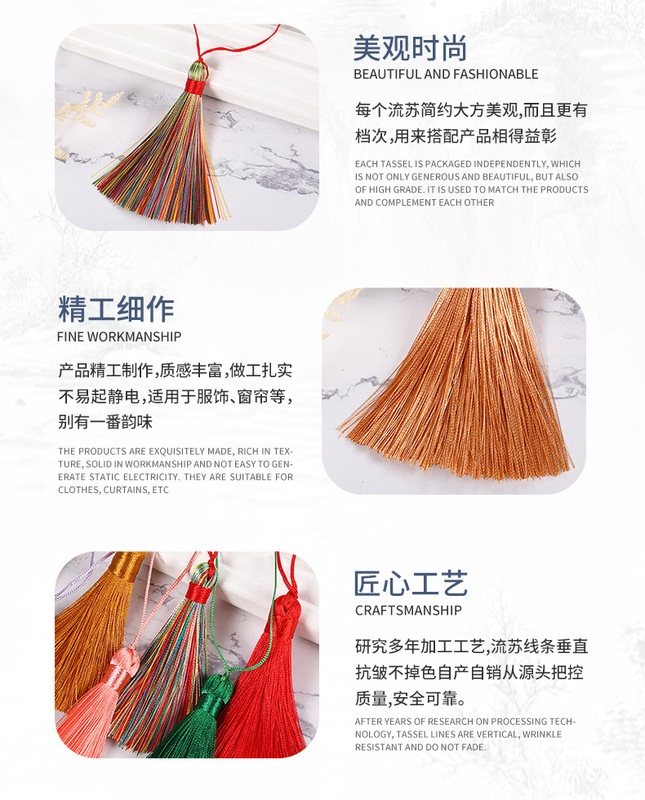 美观时尚
BEAUTIFUL AND FASHIONABLE

每个流苏简约大方美观,而且更有档次,用来搭配产品相得益彰

EACH TASSEL IS PACKAGED INDEPENDENTLY, WHICH IS NOT ONLY GENEROUS AND BEAUTIFUL, BUT ALSO OF HIGH GRADE. IT IS USED TO MATCH THE PRODUCTS AND COMPLEMENT EACH OTHER

精工细作
FINE WORKMANSHIP

产品精工制作,质感丰富,做工扎实不易起静电,适用于服饰、窗帘等,别有一番韵味

THE PRODUCTS ARE EXQUISITELY MADE, RICH IN TEXTURE, SOLID IN WORKMANSHIP AND NOT EASY TO GENERATE STATIC ELECTRICITY. THEY ARE SUITABLE FOR CLOTHES, CURTAINS, ETC

匠心工艺
CRAFTSMANSHIP

研究多年加工工艺,流苏线条垂直抗皱不掉色自产自销从源头把控质量,安全可靠。

AFTER YEARS OF RESEARCH ON PROCESSING TECHNOLOGY, TASSEL LINES ARE VERTICAL, WRINKLE RESISTANT AND DO NOT FADE.