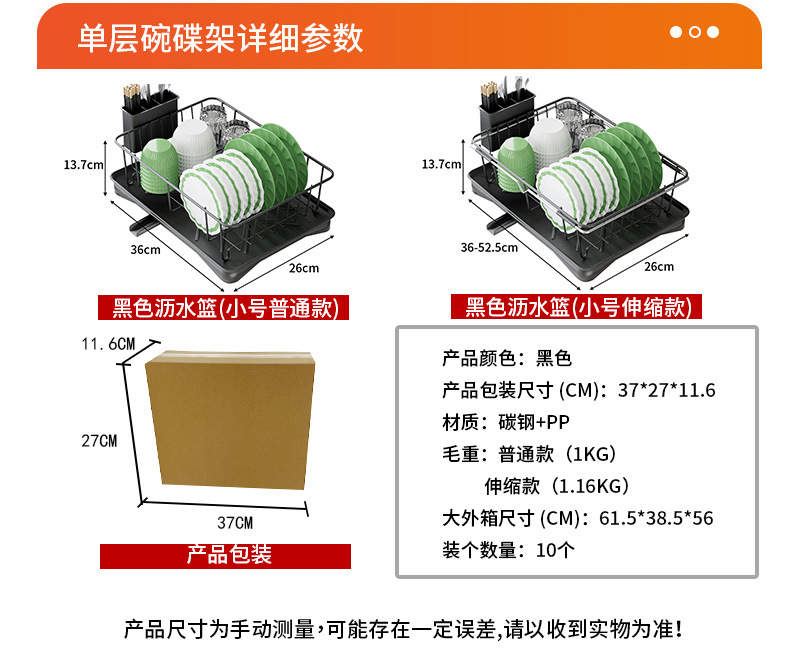 单层碗碟架详细参数

13.7cm
36cm
26cm
黑色沥水篮(小号普通款)

13.7cm
36-52.5cm
26cm
黑色沥水篮(小号伸缩款)

11.6CM
27CM
37CM
产品包装

产品颜色：黑色
产品包装尺寸 (CM)：37*27*11.6
材质：碳钢+PP
毛重：普通款（1KG）
伸缩款（1.16KG）
大外箱尺寸 (CM)：61.5*38.5*56
装个数量：10个

产品尺寸为手动测量，可能存在一定误差，请以收到实物为准！