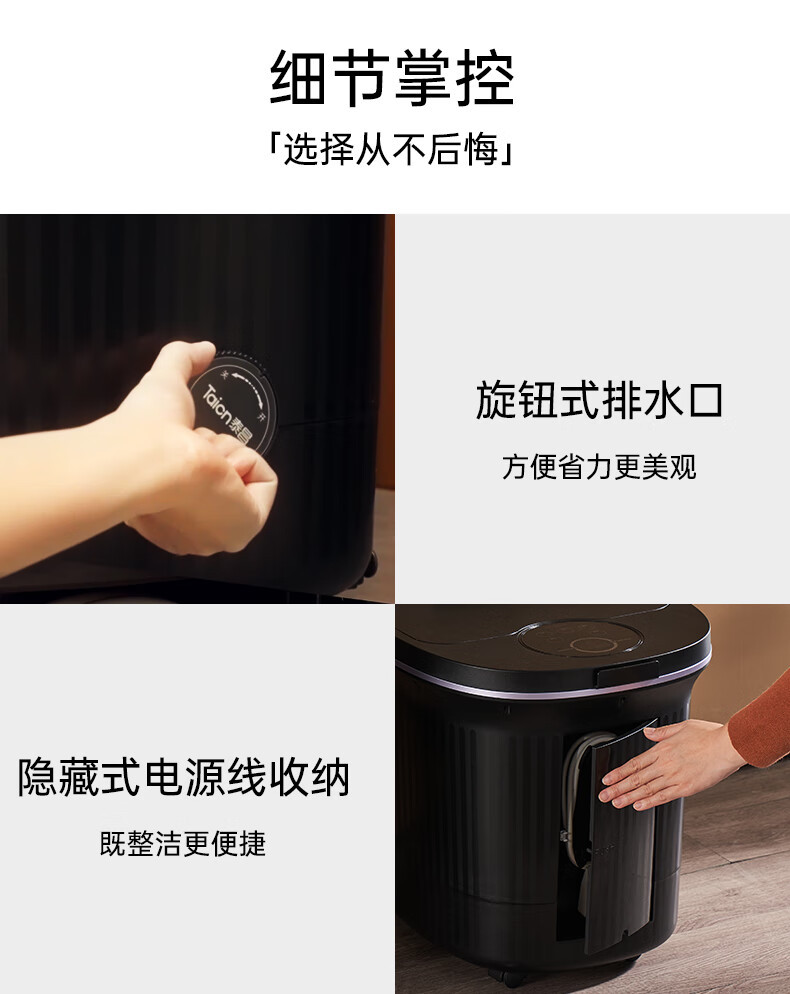 细节掌控
「选择从不后悔」

Taicn 泰昌
关
开

旋钮式排水口
方便省力更美观

隐藏式电源线收纳
既整洁更便捷