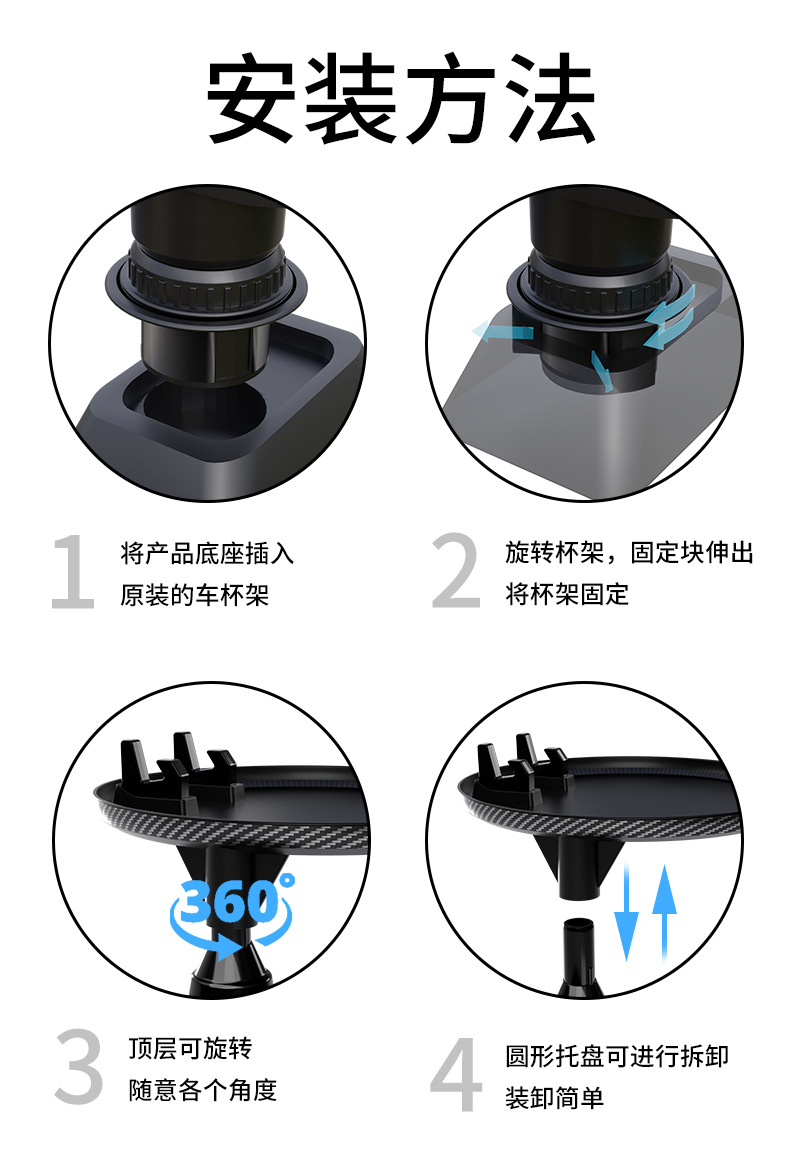 安装方法

1 将产品底座插入原装的车杯架

2 旋转杯架，固定块伸出将杯架固定

360°

3 顶层可旋转随意各个角度

4 圆形托盘可进行拆卸装卸简单