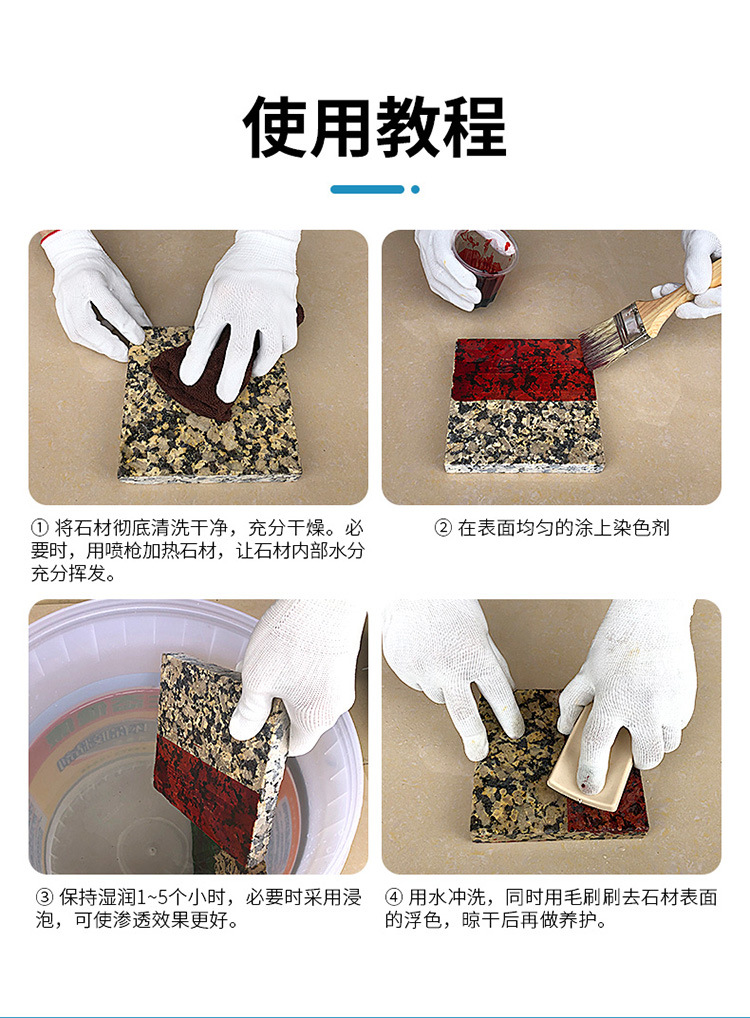 使用教程

① 将石材彻底清洗干净，充分干燥。必要时，用喷枪加热石材，让石材内部水分充分挥发。

② 在表面均匀的涂上染色剂

③ 保持湿润1~5个小时，必要时采用浸泡，可使渗透效果更好。

④ 用水冲洗，同时用毛刷刷去石材表面的浮色，晾干后再做养护。