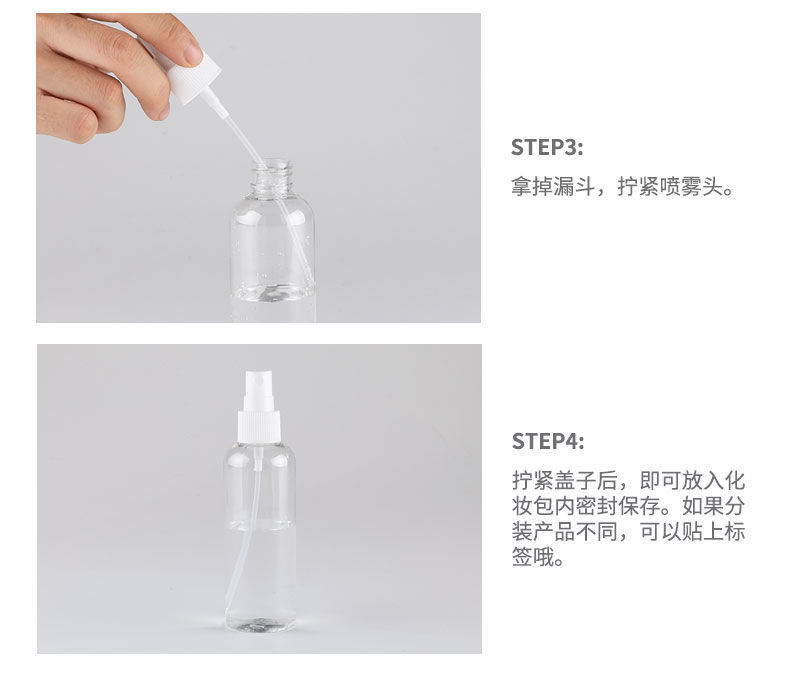 STEP3:
拿掉漏斗，拧紧喷雾头。

STEP4:
拧紧盖子后，即可放入化妆包内密封保存。如果分装产品不同，可以贴上标签哦。