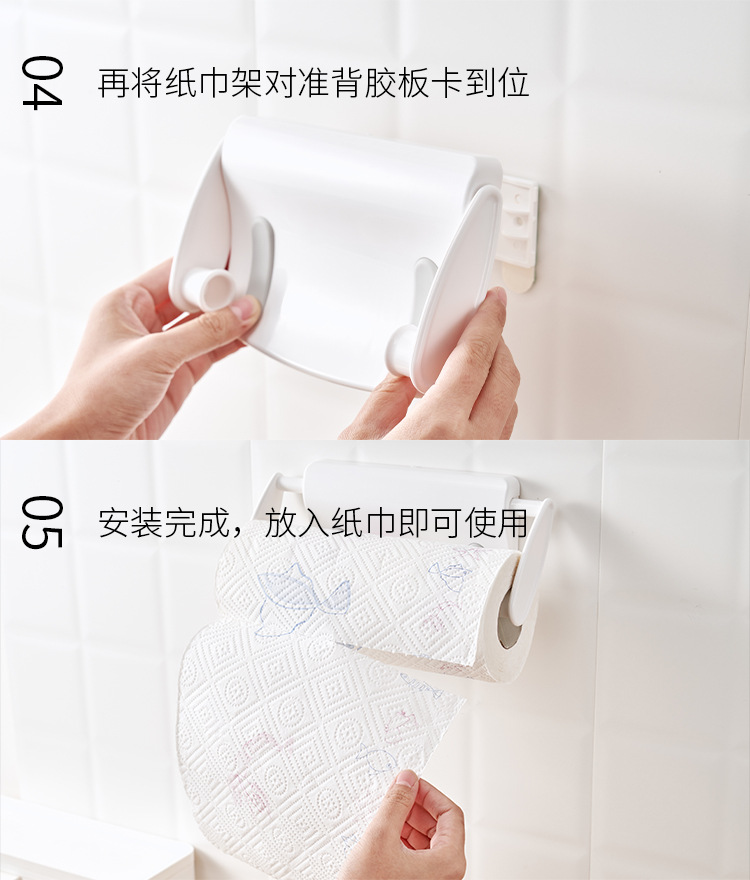 04 再将纸巾架对准背胶板卡到位

05 安装完成，放入纸巾即可使用