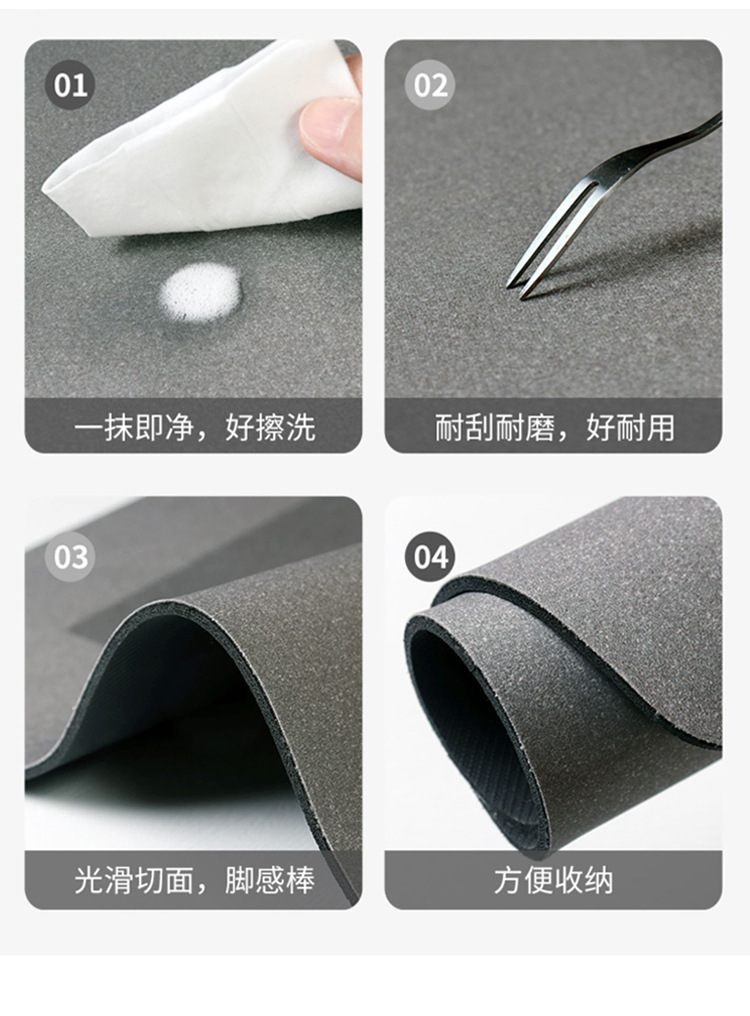 01

一抹即净，好擦洗

02

耐刮耐磨，好耐用

03

光滑切面，脚感棒

04

方便收纳