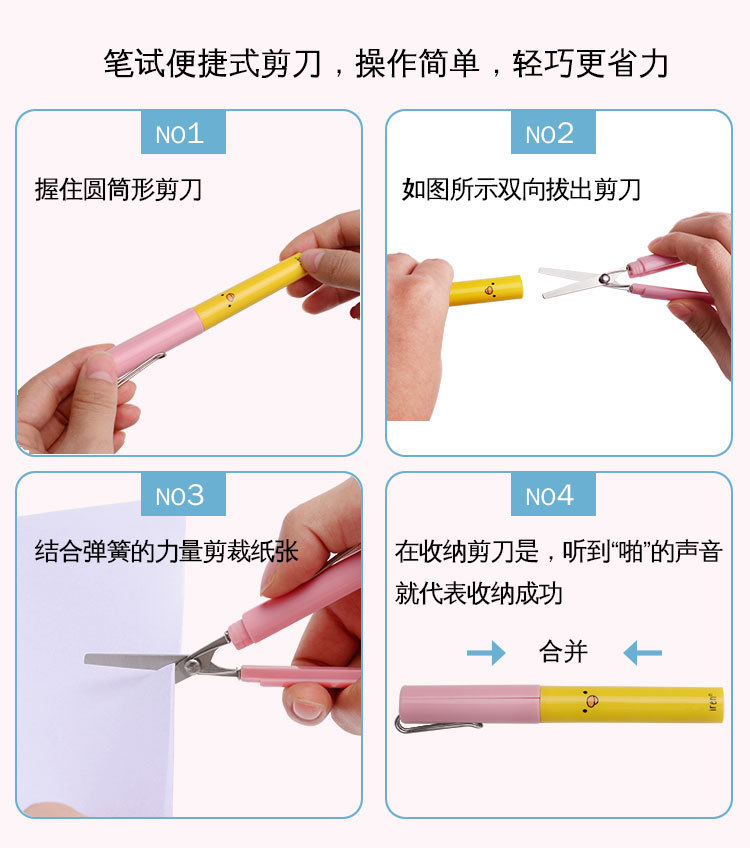 笔试便捷式剪刀，操作简单，轻巧更省力

NO1

握住圆筒形剪刀

NO2

如图所示双向拔出剪刀

NO3

结合弹簧的力量剪裁纸张

NO4

在收纳剪刀是，听到“啪”的声音就代表收纳成功

合并