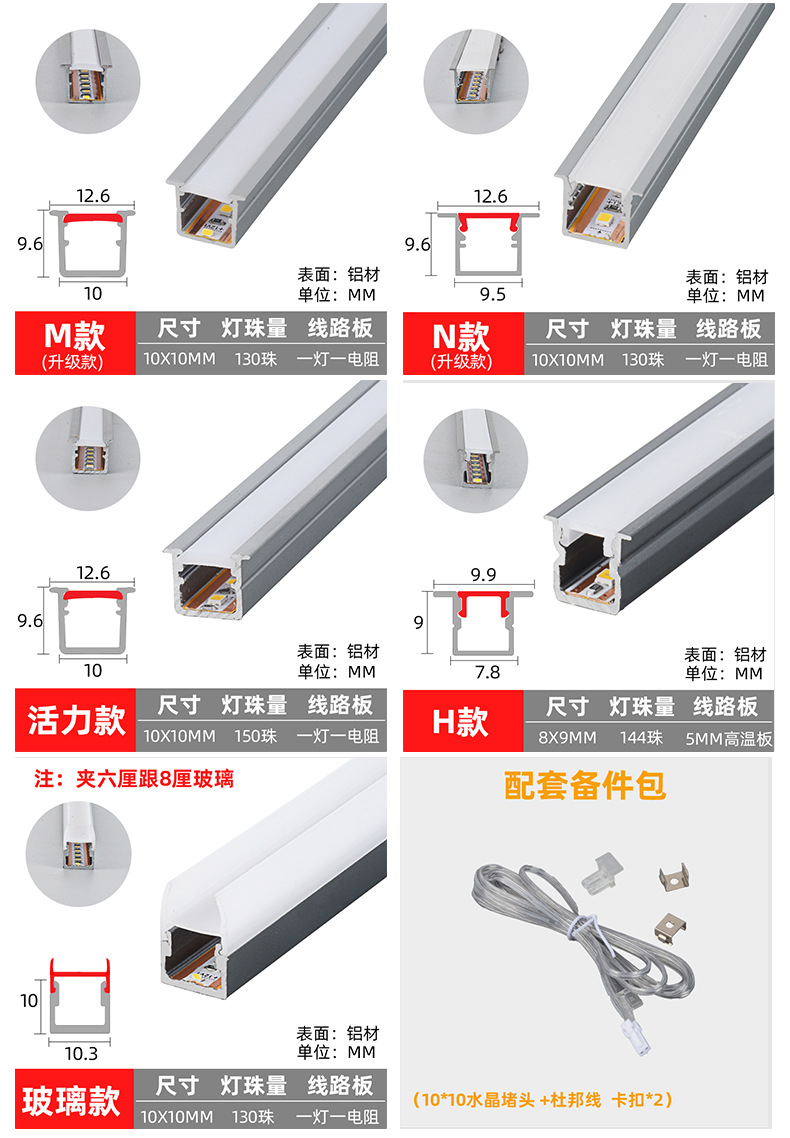 12.6
9.6
10
表面：铝材
单位：MM

M款
(升级款)

| 尺寸 | 灯珠量 | 线路板 |
|---|---|---|
| 10X10MM | 130珠 | 一灯一电阻 |

12.6
9.6
9.5
表面：铝材
单位：MM

N款
(升级款)

| 尺寸 | 灯珠量 | 线路板 |
|---|---|---|
| 10X10MM | 130珠 | 一灯一电阻 |

12.6
9.6
10
表面：铝材
单位：MM

活力款

| 尺寸 | 灯珠量 | 线路板 |
|---|---|---|
| 10X10MM | 150珠 | 一灯一电阻 |

9.9
9
7.8
表面：铝材
单位：MM

H款

| 尺寸 | 灯珠量 | 线路板 |
|---|---|---|
| 8X9MM | 144珠 | 5MM高温板 |

注：夹六厘跟8厘玻璃

10
10.3
表面：铝材
单位：MM

玻璃款

| 尺寸 | 灯珠量 | 线路板 |
|---|---|---|
| 10X10MM | 130珠 | 一灯一电阻 |

配套备件包

(10*10水晶堵头 +杜邦线 卡扣*2)