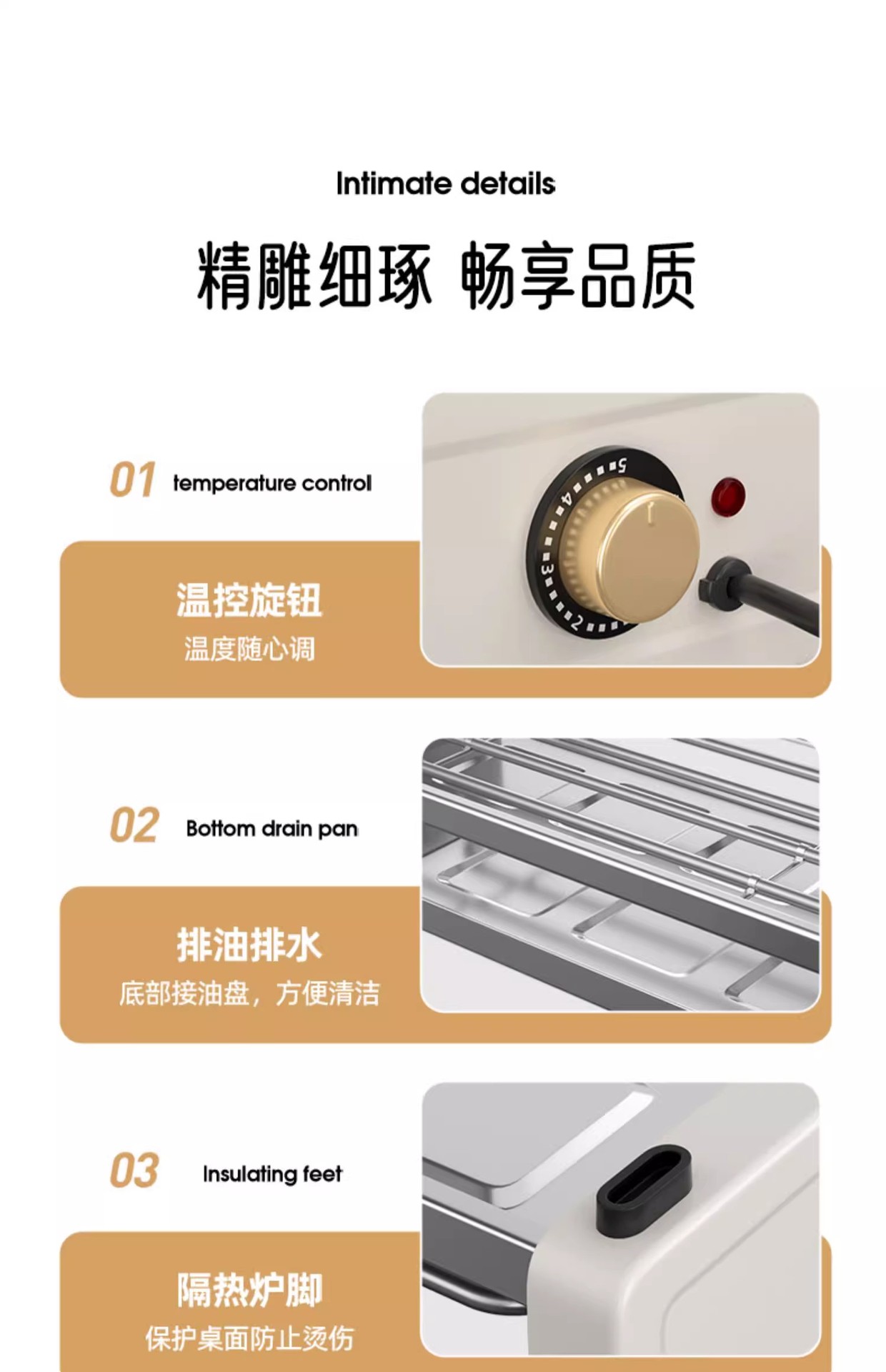 Intimate details

精雕细琢 畅享品质

01 temperature control

温控旋钮
温度随心调

5
4
3
2

02 Bottom drain pan

排油排水
底部接油盘，方便清洁

03 Insulating feet

隔热炉脚
保护桌面防止烫伤