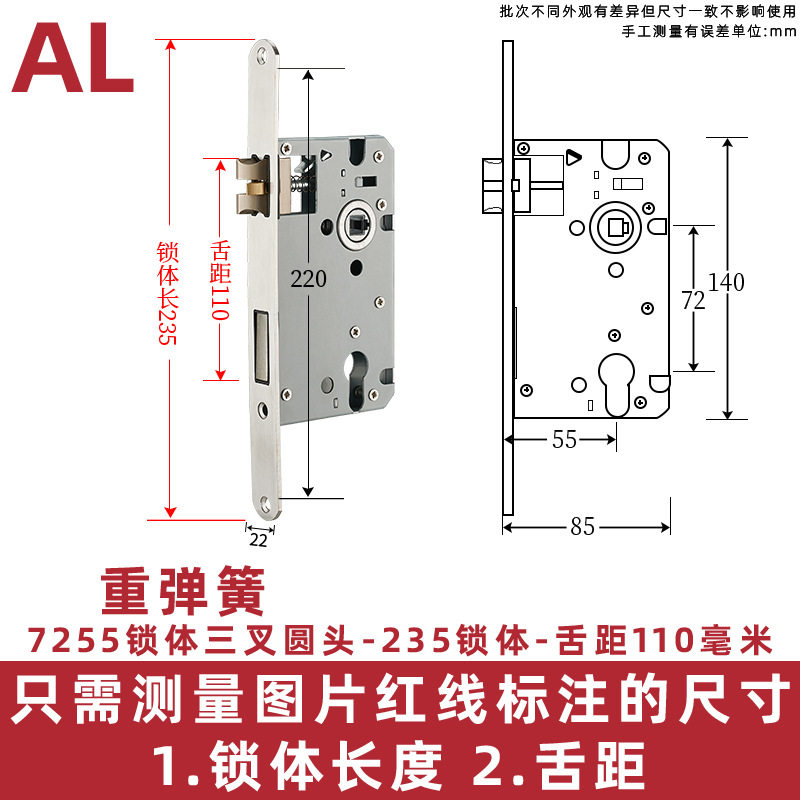 AL

批次不同外观有差异但尺寸一致不影响使用
手工测量有误差单位:mm

锁体长235
舌距110
220
22

72
140
55
85

重弹簧
7255锁体三叉圆头-235锁体-舌距110毫米

只需测量图片红线标注的尺寸
1.锁体长度 2.舌距