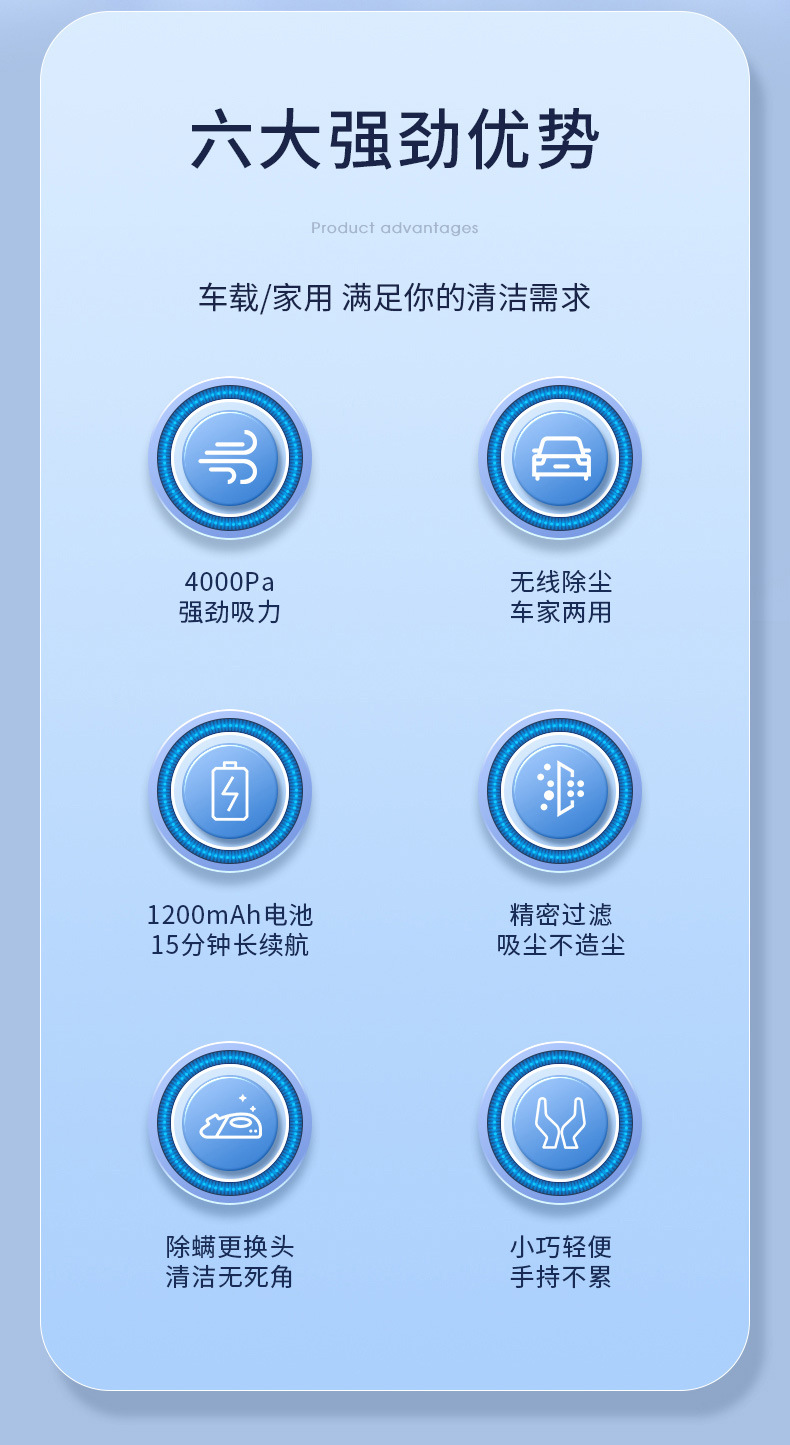 六大强劲优势

Product advantages

车载/家用 满足你的清洁需求

4000Pa
强劲吸力

无线除尘
车家两用

1200mAh电池
15分钟长续航

精密过滤
吸尘不造尘

除螨更换头
清洁无死角

小巧轻便
手持不累