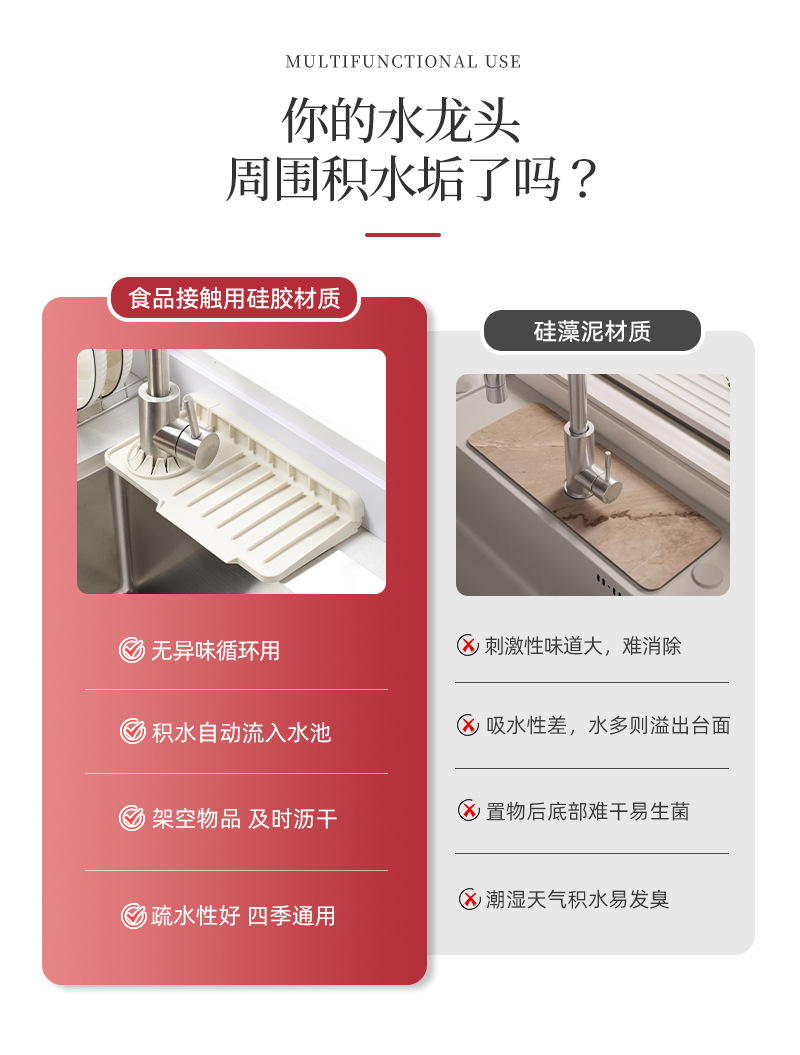 MULTIFUNCTIONAL USE

你的水龙头
周围积水垢了吗？

食品接触用硅胶材质

无异味循环用

积水自动流入水池

架空物品 及时沥干

疏水性好 四季通用

硅藻泥材质

刺激性味道大，难消除

吸水性差，水多则溢出台面

置物后底部难干易生菌

潮湿天气积水易发臭