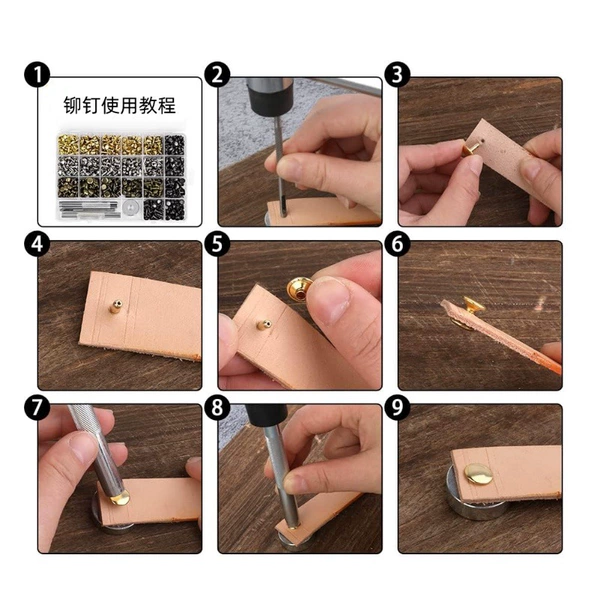 1

铆钉使用教程

2

3

4

5

6

7

8

9