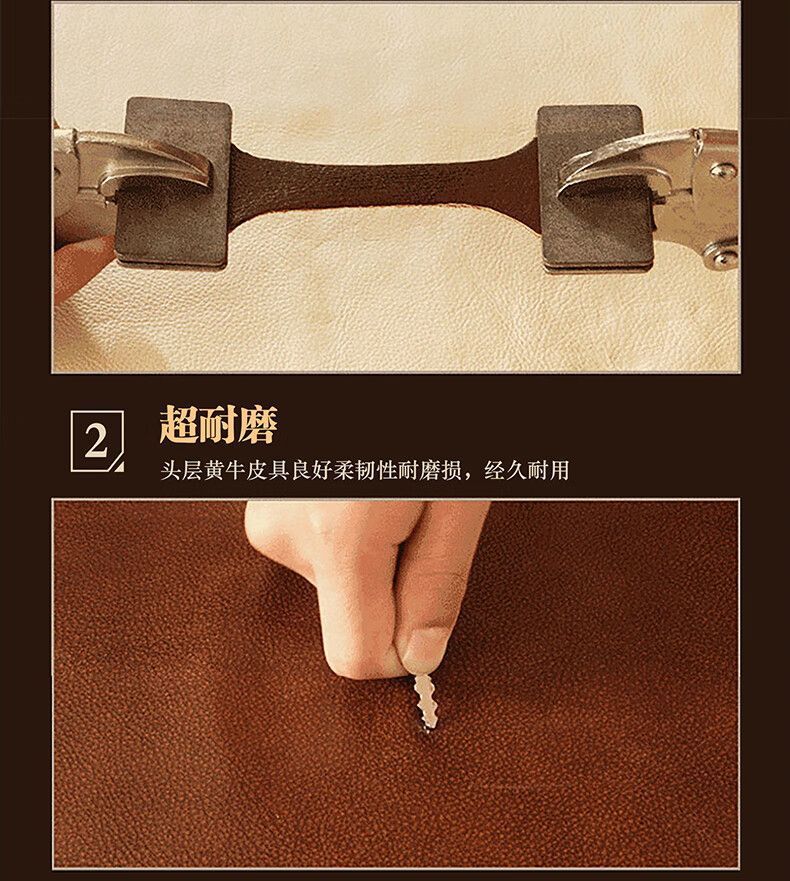 2

超耐磨

头层黄牛皮具良好柔韧性耐磨损，经久耐用