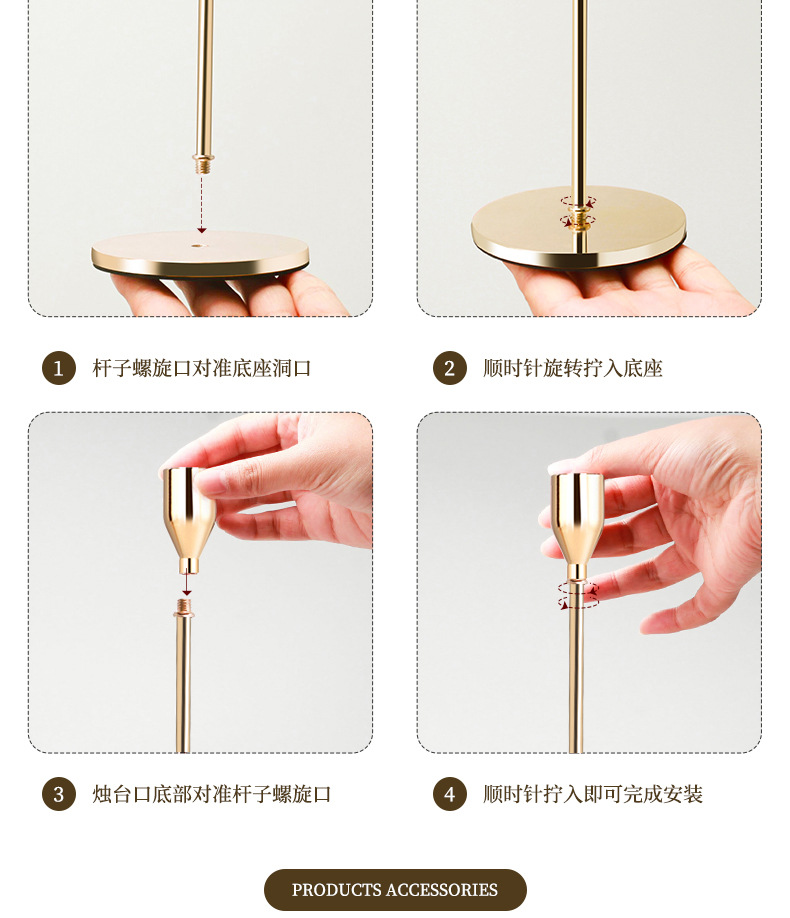 1 杆子螺旋口对准底座洞口

2 顺时针旋转拧入底座

3 烛台口底部对准杆子螺旋口

4 顺时针拧入即可完成安装

PRODUCTS ACCESSORIES