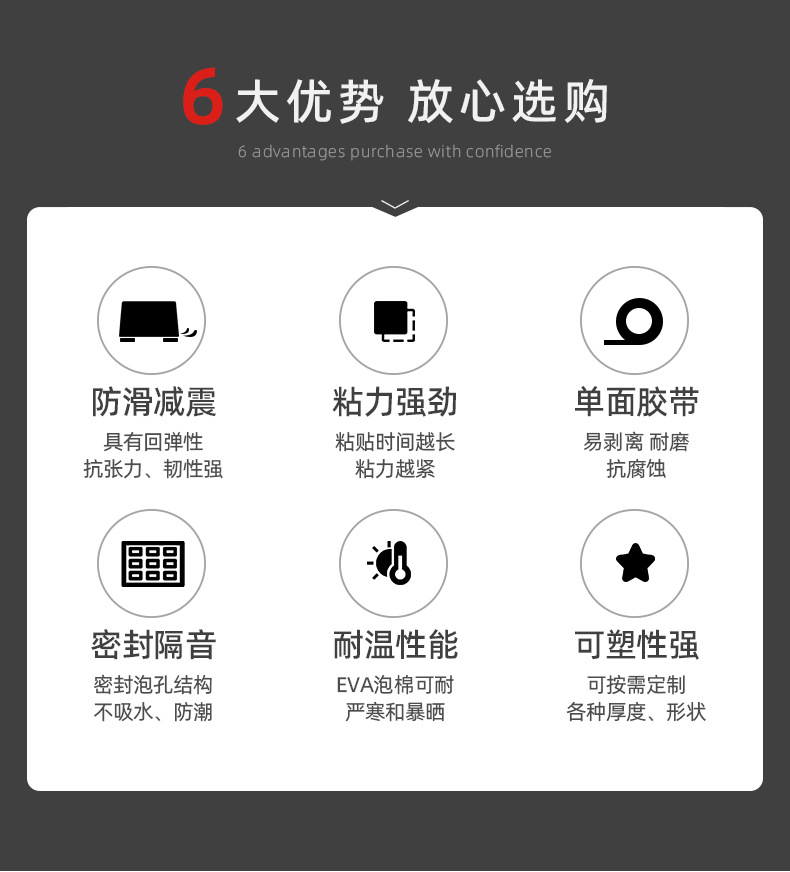 6大优势 放心选购

6 advantages purchase with confidence

防滑减震

具有回弹性
抗张力、韧性强

粘力强劲

粘贴时间越长
粘力越紧

单面胶带

易剥离 耐磨
抗腐蚀

密封隔音

密封泡孔结构
不吸水、防潮

耐温性能

EVA泡棉可耐
严寒和暴晒

可塑性强

可按需定制
各种厚度、形状