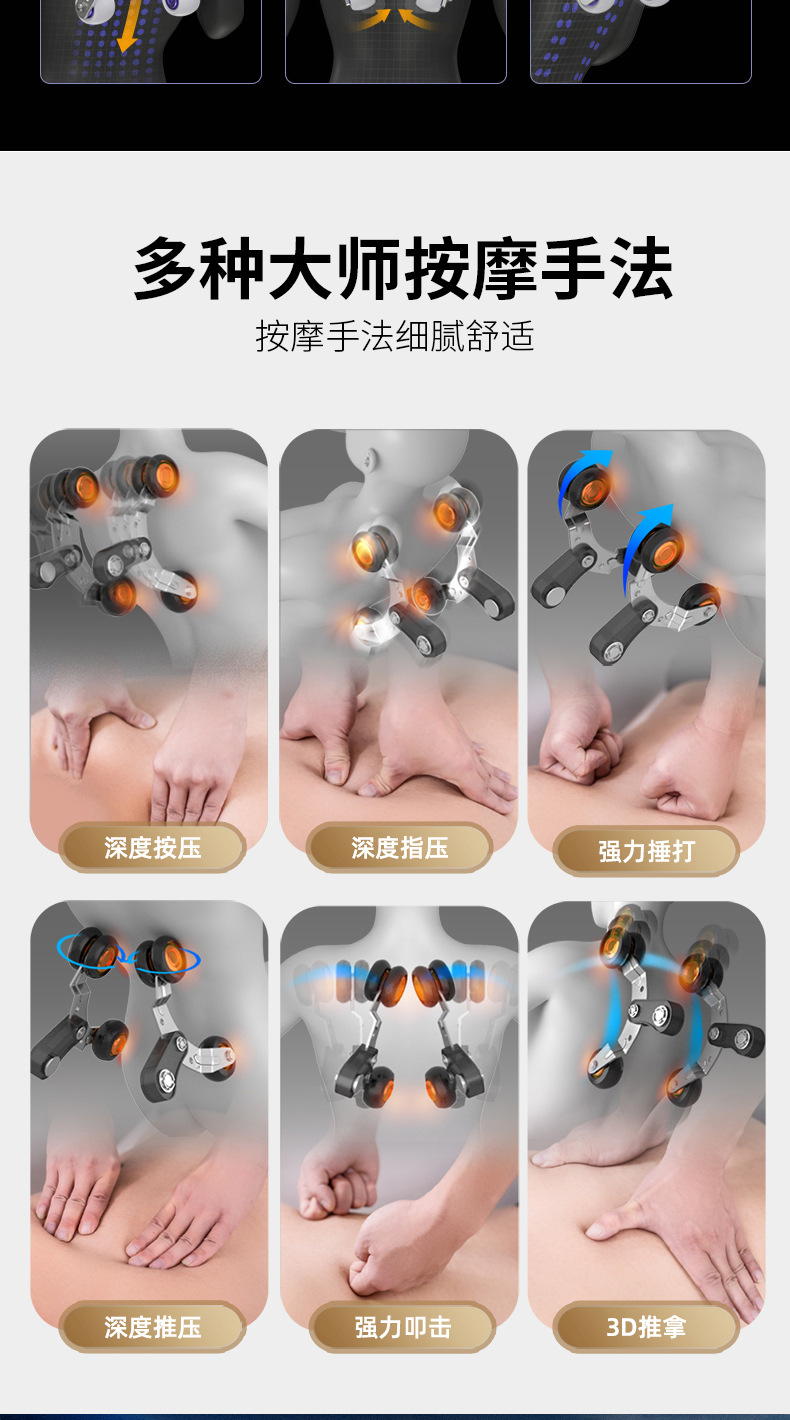 多种大师按摩手法

按摩手法细腻舒适

深度按压

深度指压

强力捶打

深度推压

强力叩击

3D推拿