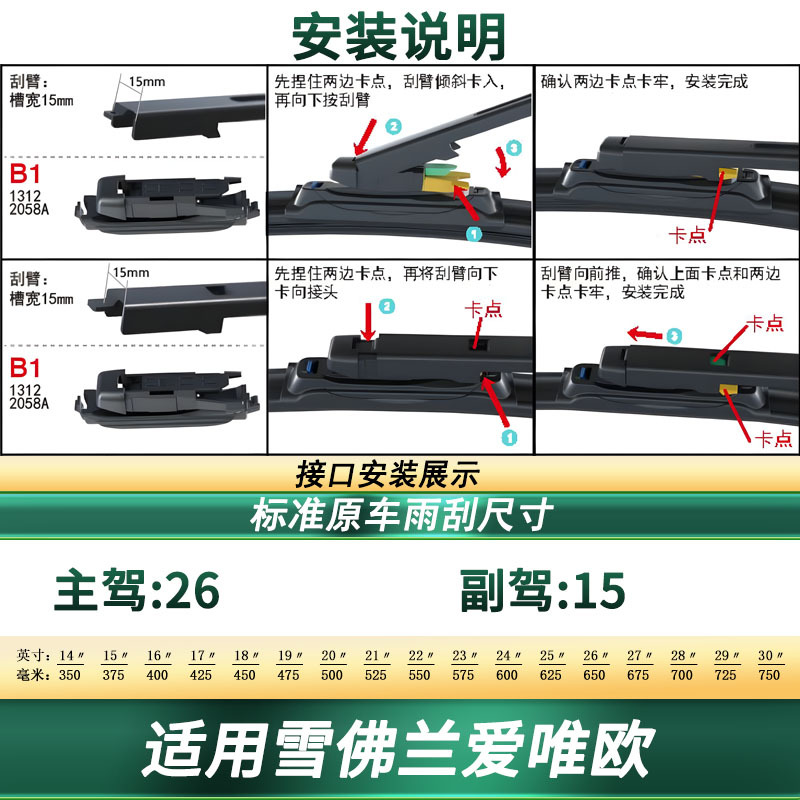 安装说明

刮臂：
槽宽15㎜
15mm
B1
1312
2058A

先捏住两边卡点，刮臂倾斜卡入，再向下按刮臂
2
3
1

确认两边卡点卡牢，安装完成
卡点

刮臂：
槽宽15㎜
15mm
B1
1312
2058A

先捏住两边卡点，再将刮臂向下卡向接头
2
卡点
1

刮臂向前推，确认上面卡点和两边卡点卡牢，安装完成
3
卡点
卡点

接口安装展示

标准原车雨刮尺寸

主驾:26

副驾:15

| 英寸: | 14″ | 15″ | 16″ | 17″ | 18″ | 19″ | 20″ | 21″ | 22″ | 23″ | 24″ | 25″ | 26″ | 27″ | 28″ | 29″ | 30″ |
|---|---|---|---|---|---|---|---|---|---|---|---|---|---|---|---|---|---|
| 毫米: | 350 | 375 | 400 | 425 | 450 | 475 | 500 | 525 | 550 | 575 | 600 | 625 | 650 | 675 | 700 | 725 | 750 |

适用雪佛兰爱唯欧