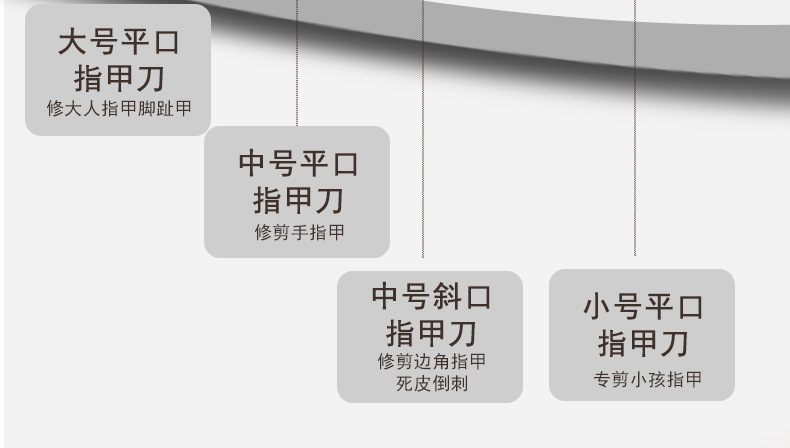 大号平口
指甲刀
修大人指甲脚趾甲

中号平口
指甲刀
修剪手指甲

中号斜口
指甲刀
修剪边角指甲
死皮倒刺

小号平口
指甲刀
专剪小孩指甲