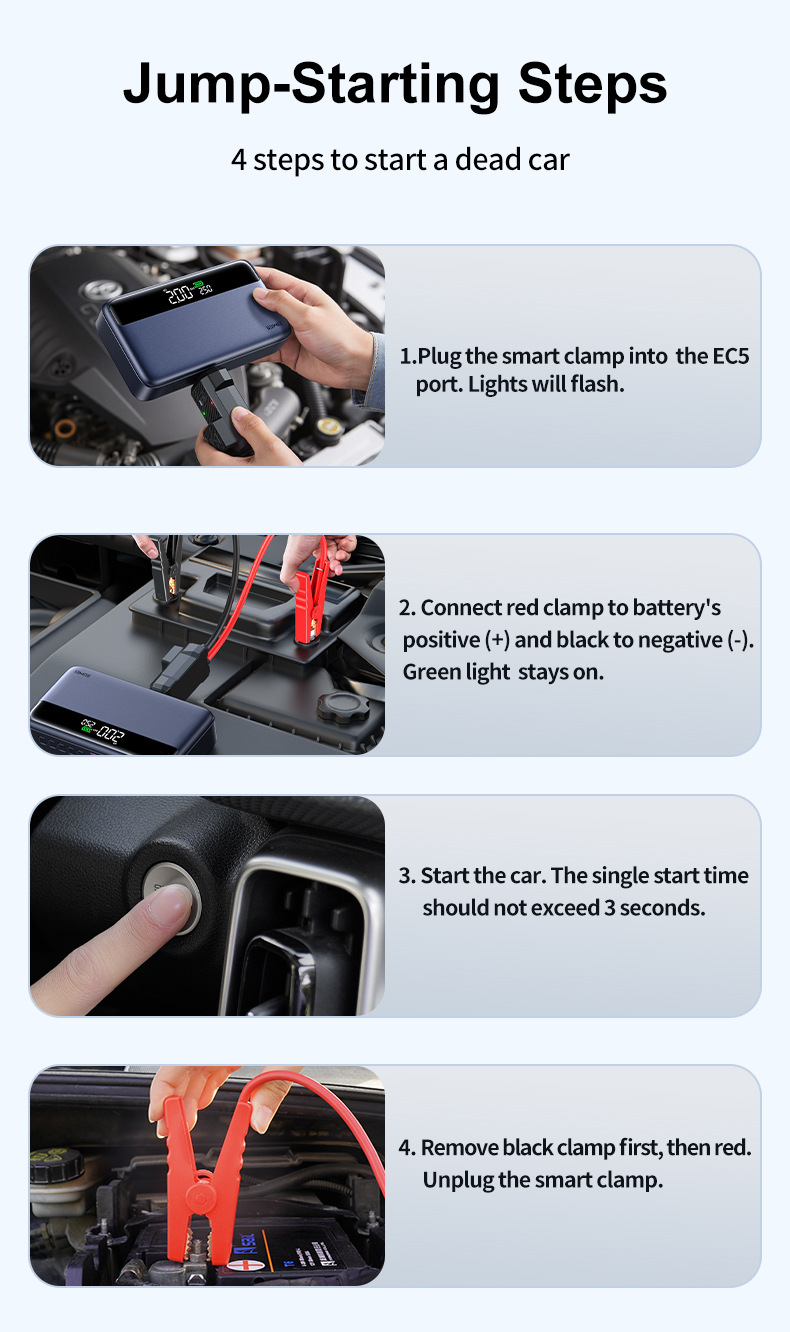 Jump-Starting Steps

4 steps to start a dead car

1.Plug the smart clamp into the EC5 port. Lights will flash.

2. Connect red clamp to battery's positive (+) and black to negative (-). Green light stays on.

3. Start the car. The single start time should not exceed 3 seconds.

4. Remove black clamp first, then red. Unplug the smart clamp.