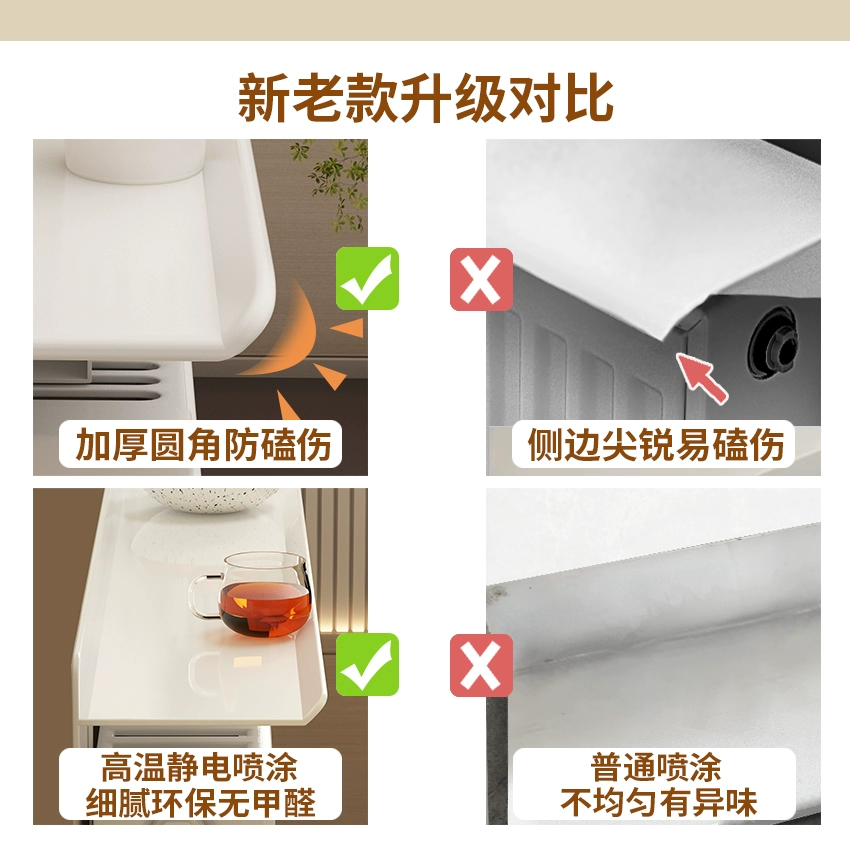 新老款升级对比

加厚圆角防磕伤

侧边尖锐易磕伤

高温静电喷涂
细腻环保无甲醛

普通喷涂
不均匀有异味