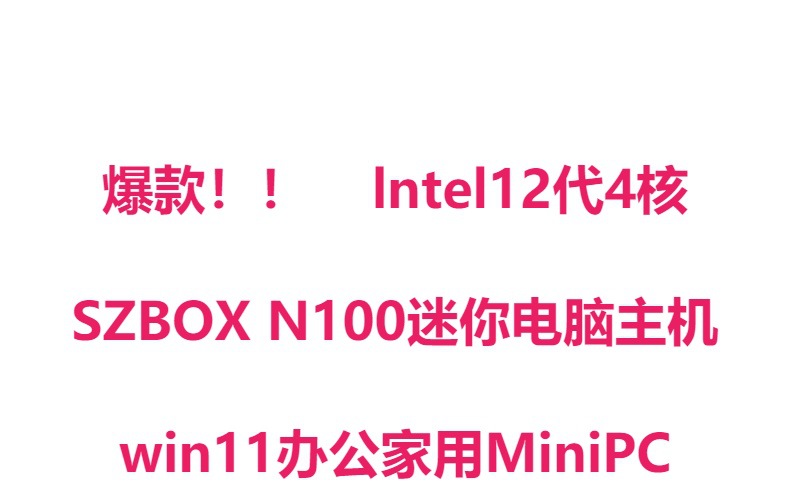 爆款！！　Intel12代4核

SZBOX N100迷你电脑主机

win11办公家用MiniPC