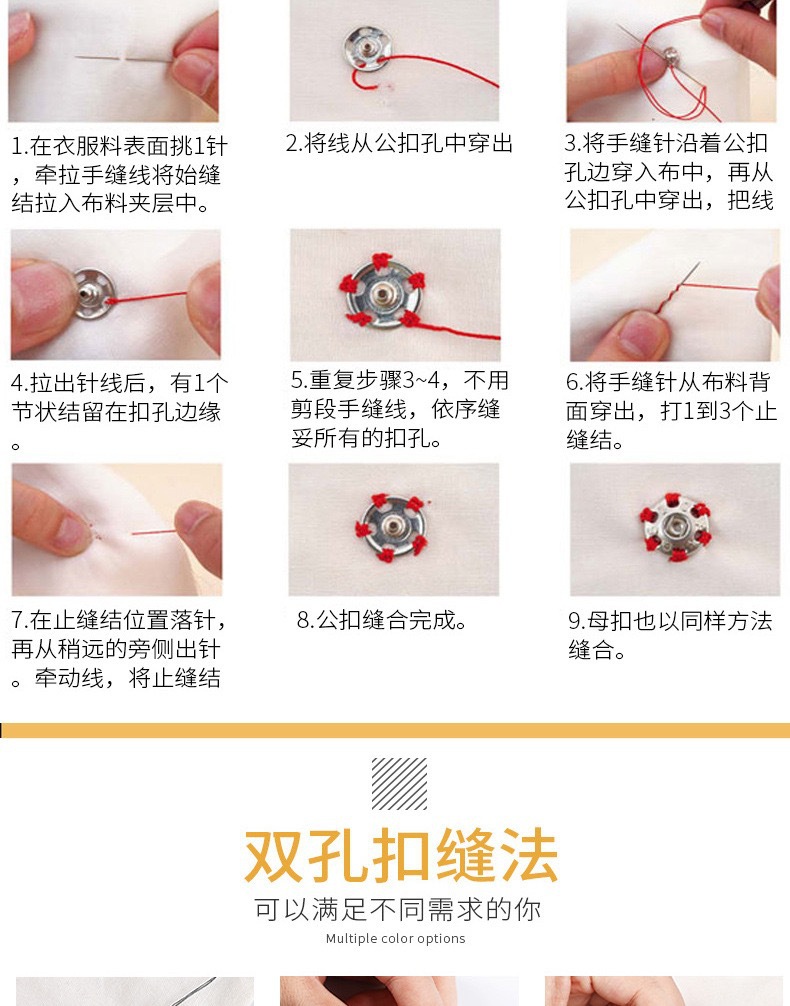 1.在衣服料表面挑1针，牵拉手缝线将始缝结拉入布料夹层中。

2.将线从公扣孔中穿出

3.将手缝针沿着公扣孔边穿入布中，再从公扣孔中穿出，把线

4.拉出针线后，有1个节状结留在扣孔边缘。

5.重复步骤3~4，不用剪段手缝线，依序缝妥所有的扣孔。

6.将手缝针从布料背面穿出，打1到3个止缝结。

7.在止缝结位置落针，再从稍远的旁侧出针。牵动线，将止缝结

8.公扣缝合完成。

9.母扣也以同样方法缝合。

双孔扣缝法

可以满足不同需求的你

Multiple color options