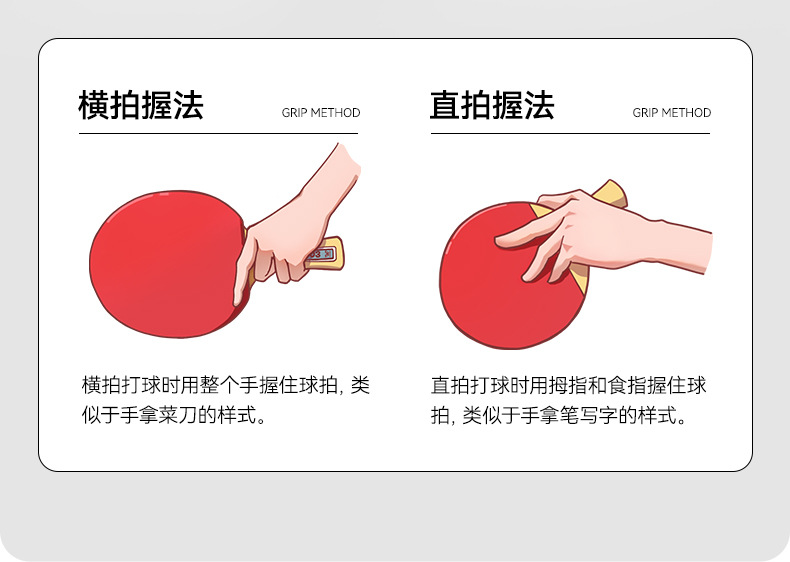 横拍握法

GRIP METHOD

横拍打球时用整个手握住球拍, 类似于手拿菜刀的样式。

直拍握法

GRIP METHOD

直拍打球时用拇指和食指握住球拍, 类似于手拿笔写字的样式。