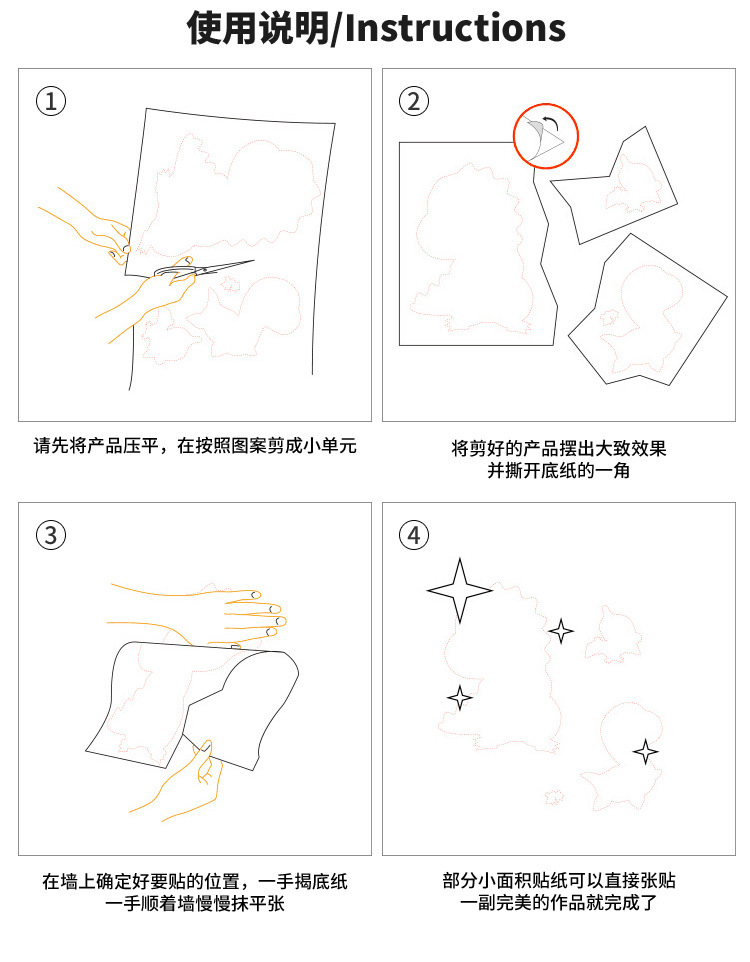 使用说明/Instructions

①

请先将产品压平，在按照图案剪成小单元

②

将剪好的产品摆出大致效果
并撕开底纸的一角

③

在墙上确定好要贴的位置，一手揭底纸
一手顺着墙慢慢抹平张

④

部分小面积贴纸可以直接张贴
一副完美的作品就完成了