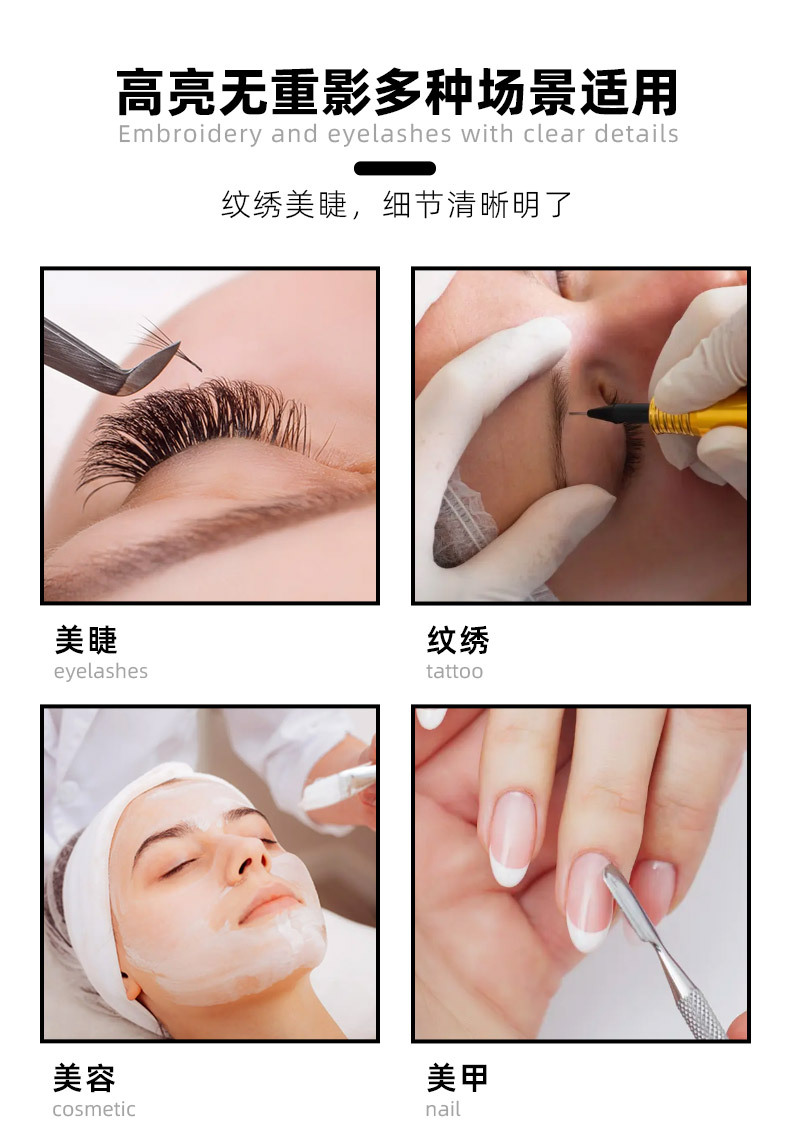 高亮无重影多种场景适用
Embroidery and eyelashes with clear details

纹绣美睫，细节清晰明了

美睫
eyelashes

纹绣
tattoo

美容
cosmetic

美甲
nail