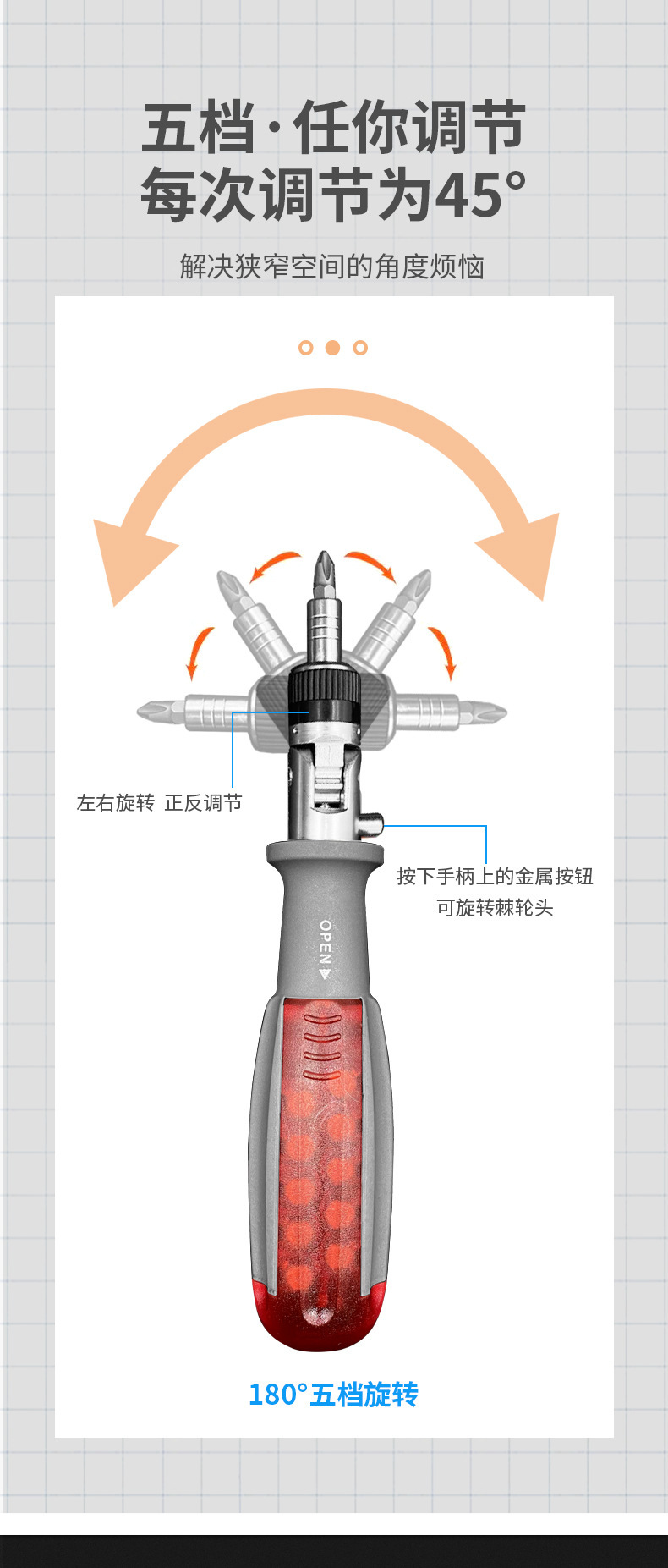 五档·任你调节
每次调节为45°

解决狭窄空间的角度烦恼

左右旋转 正反调节

按下手柄上的金属按钮
可旋转棘轮头

OPEN

180°五档旋转